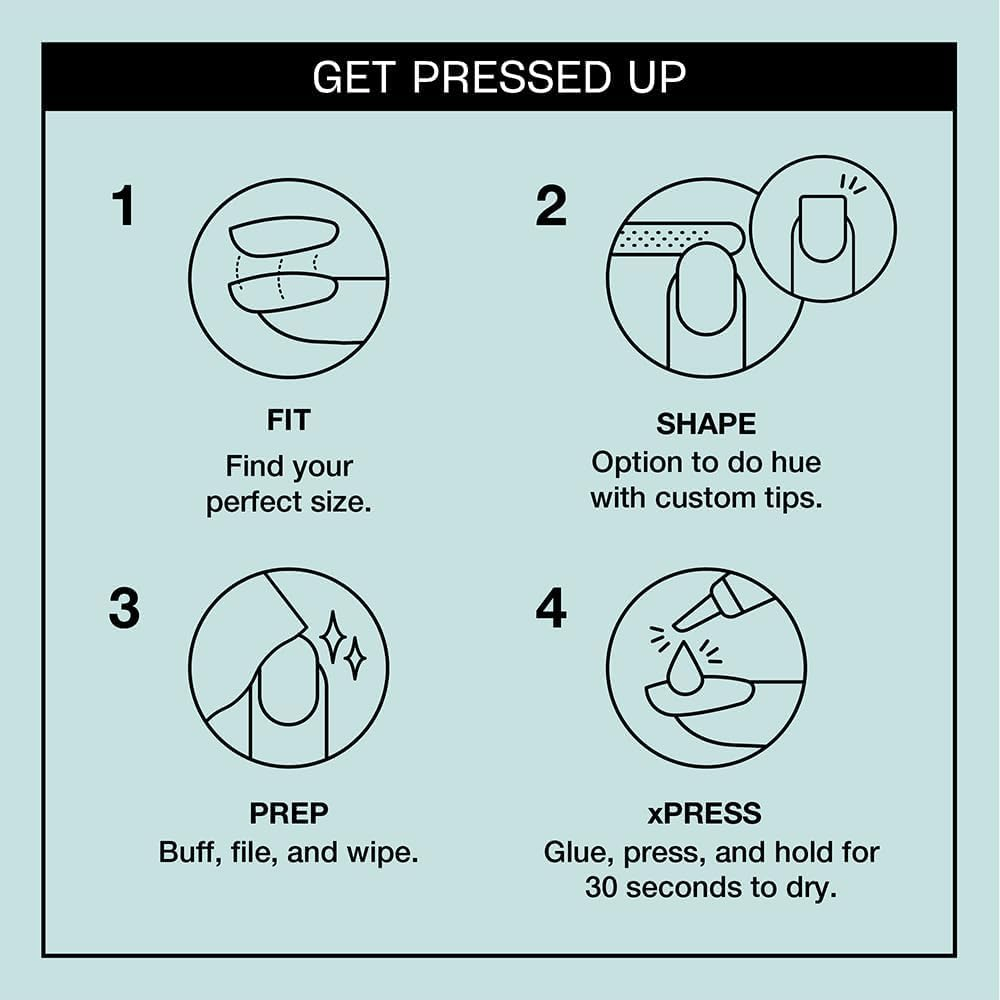 GET PRESSED UP

1

FIT
Find your perfect size.

2

SHAPE
Option to do hue with custom tips.

3

PREP
Buff, file, and wipe.

4

xPRESS
Glue, press, and hold for 30 seconds to dry.