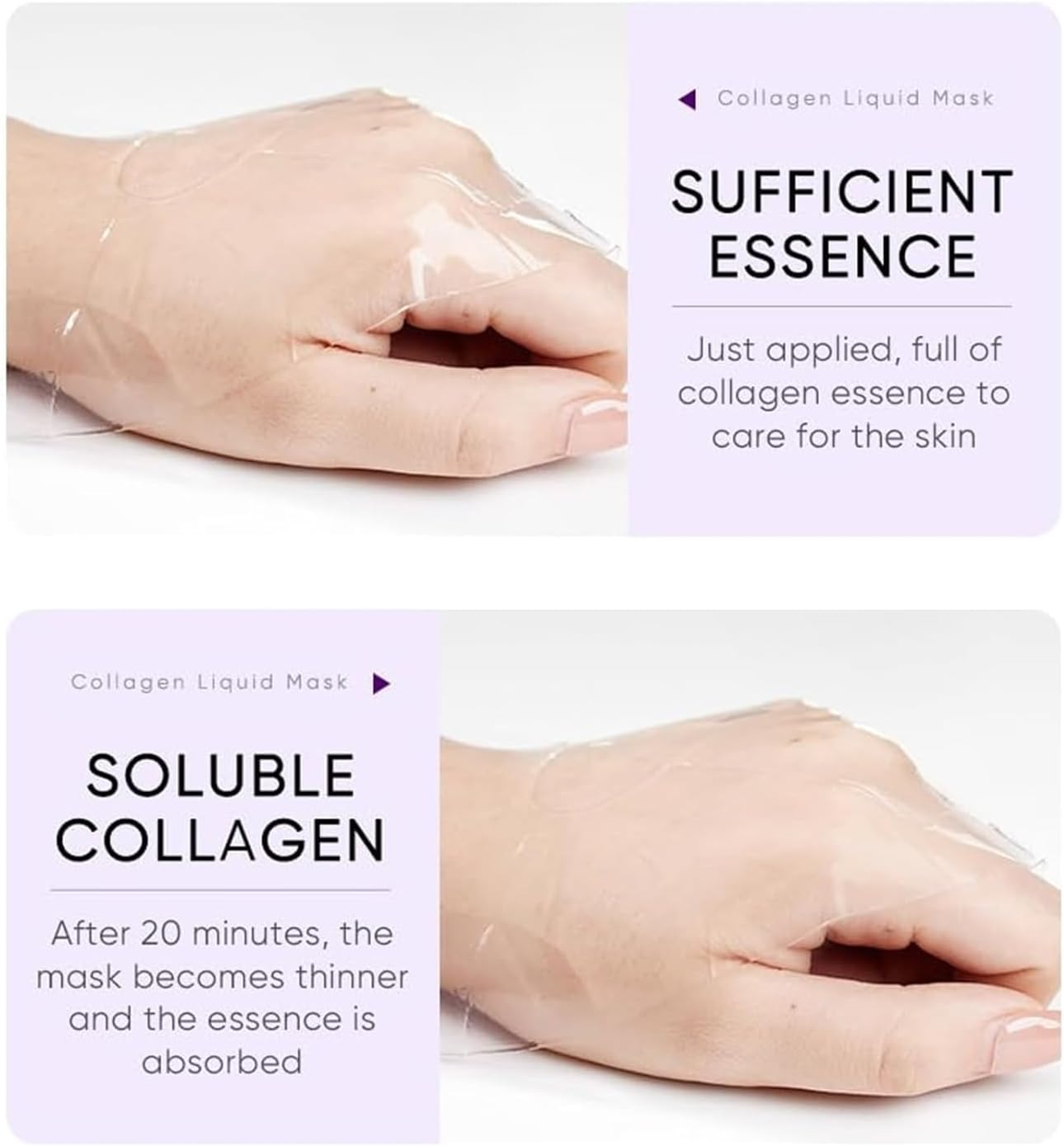 Collagen Liquid Mask

SUFFICIENT ESSENCE

Just applied, full of collagen essence to care for the skin

Collagen Liquid Mask

SOLUBLE COLLAGEN

After 20 minutes, the mask becomes thinner and the essence is absorbed