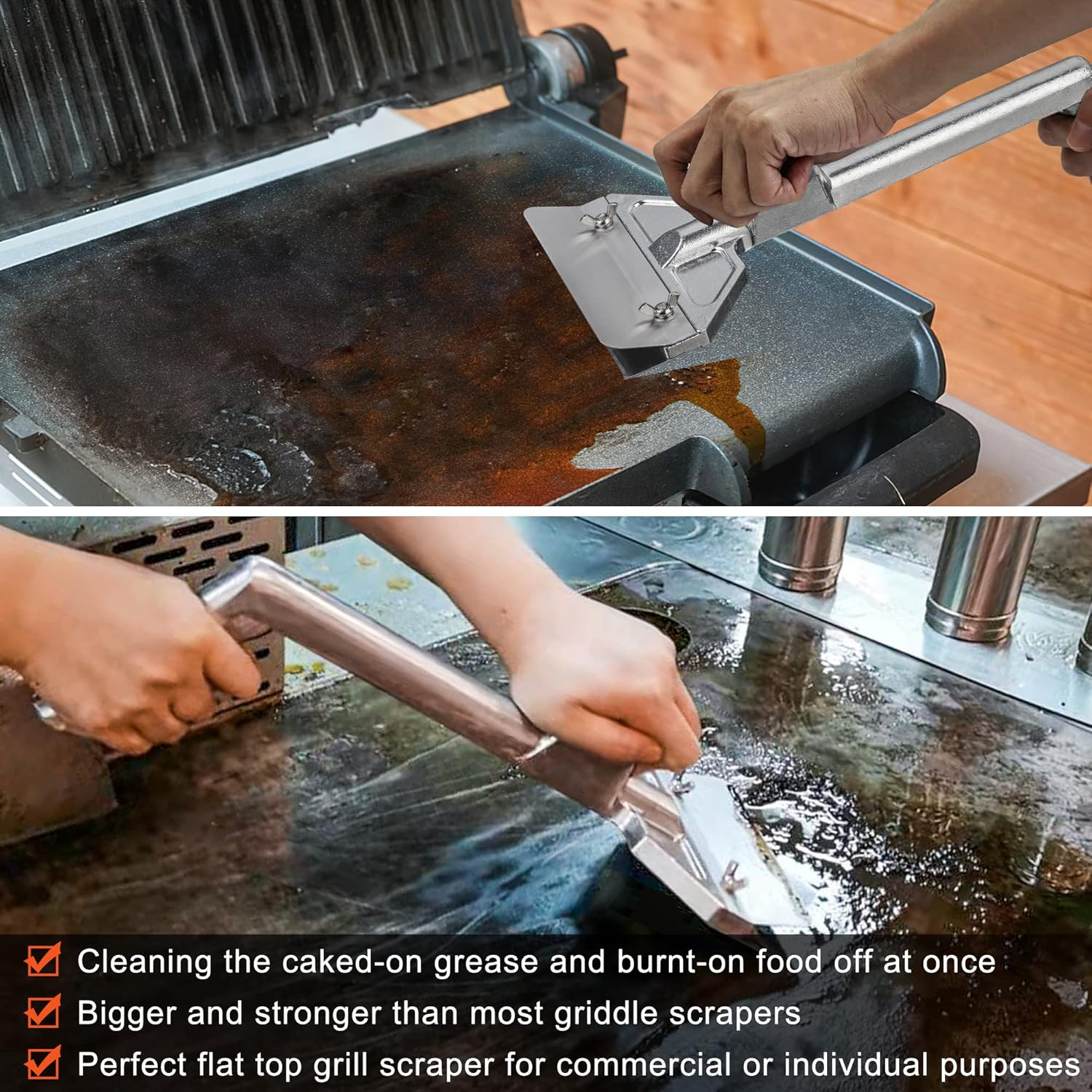 Cleaning the caked-on grease and burnt-on food off at once

Bigger and stronger than most griddle scrapers

Perfect flat top grill scraper for commercial or individual purposes