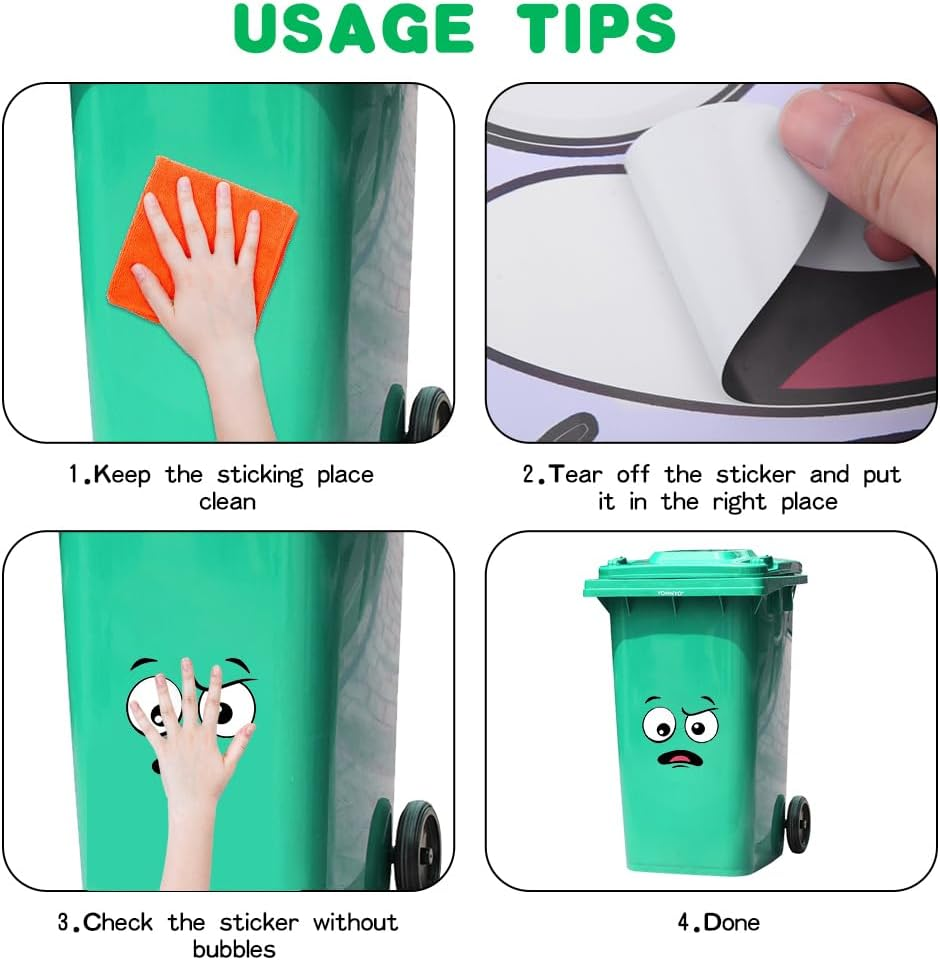 USAGE TIPS

1.Keep the sticking place clean

2.Tear off the sticker and put it in the right place

3.Check the sticker without bubbles

4.Done