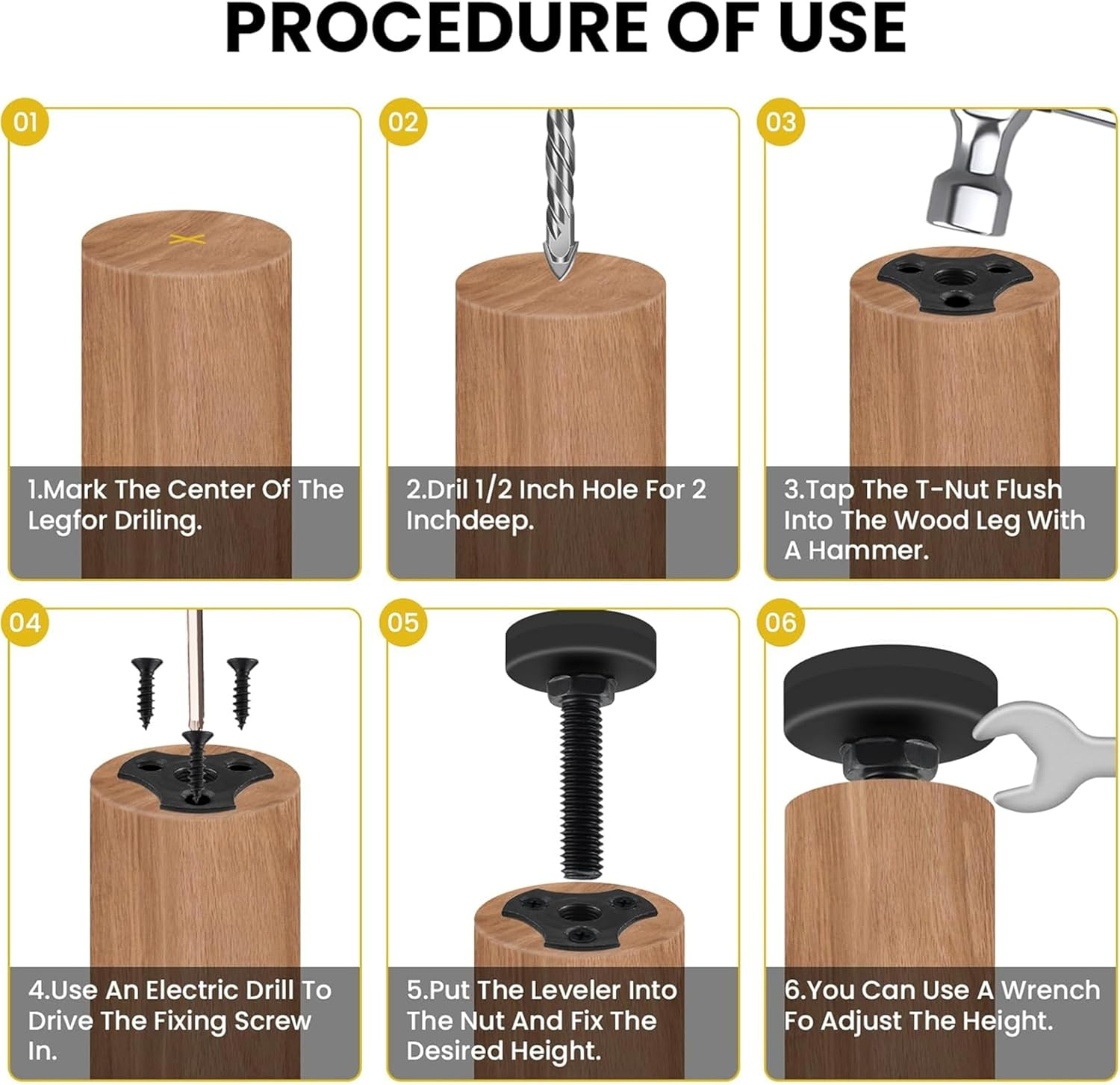 PROCEDURE OF USE

01

1.Mark The Center Of The Legfor Driling.

02

2.Dril 1/2 Inch Hole For 2 Inchdeep.

03

3.Tap The T-Nut Flush Into The Wood Leg With A Hammer.

04

4.Use An Electric Drill To Drive The Fixing Screw In.

05

5.Put The Leveler Into The Nut And Fix The Desired Height.

06

6.You Can Use A Wrench Fo Adjust The Height.