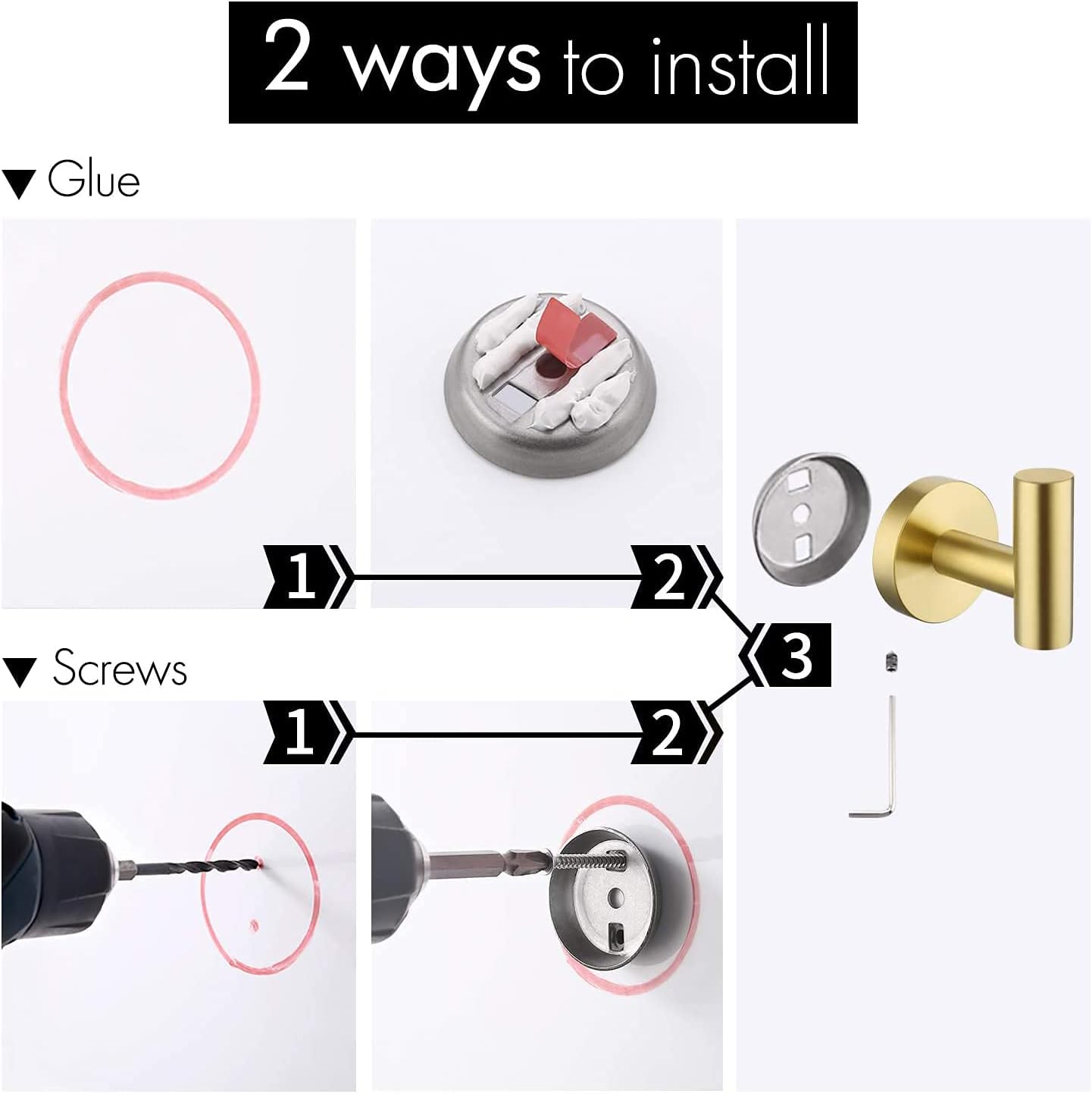 2 ways to install

▼ Glue

1

2

3

▼ Screws

1

2