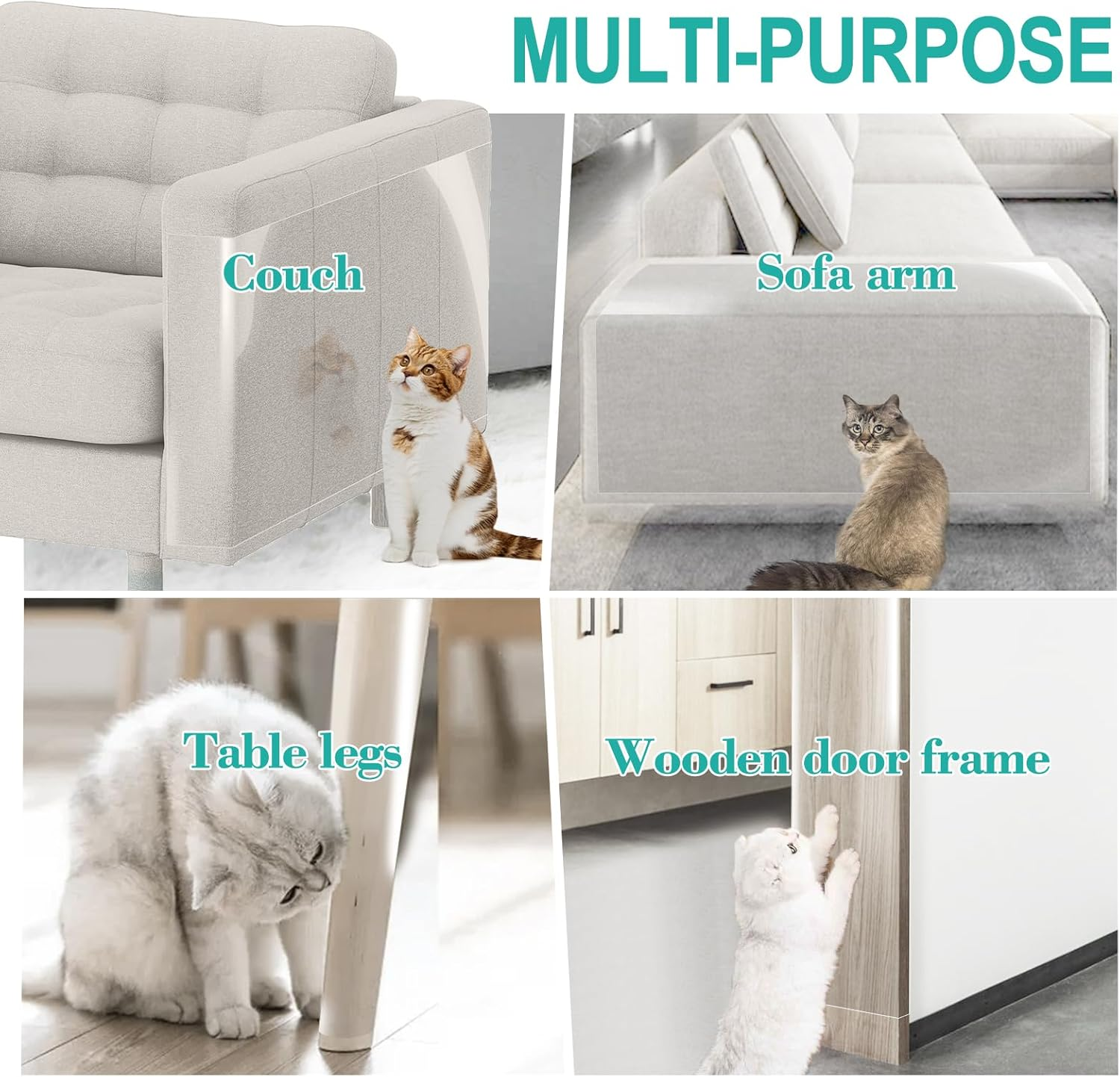 MULTI-PURPOSE

Couch

Sofa arm

Table legs

Wooden door frame