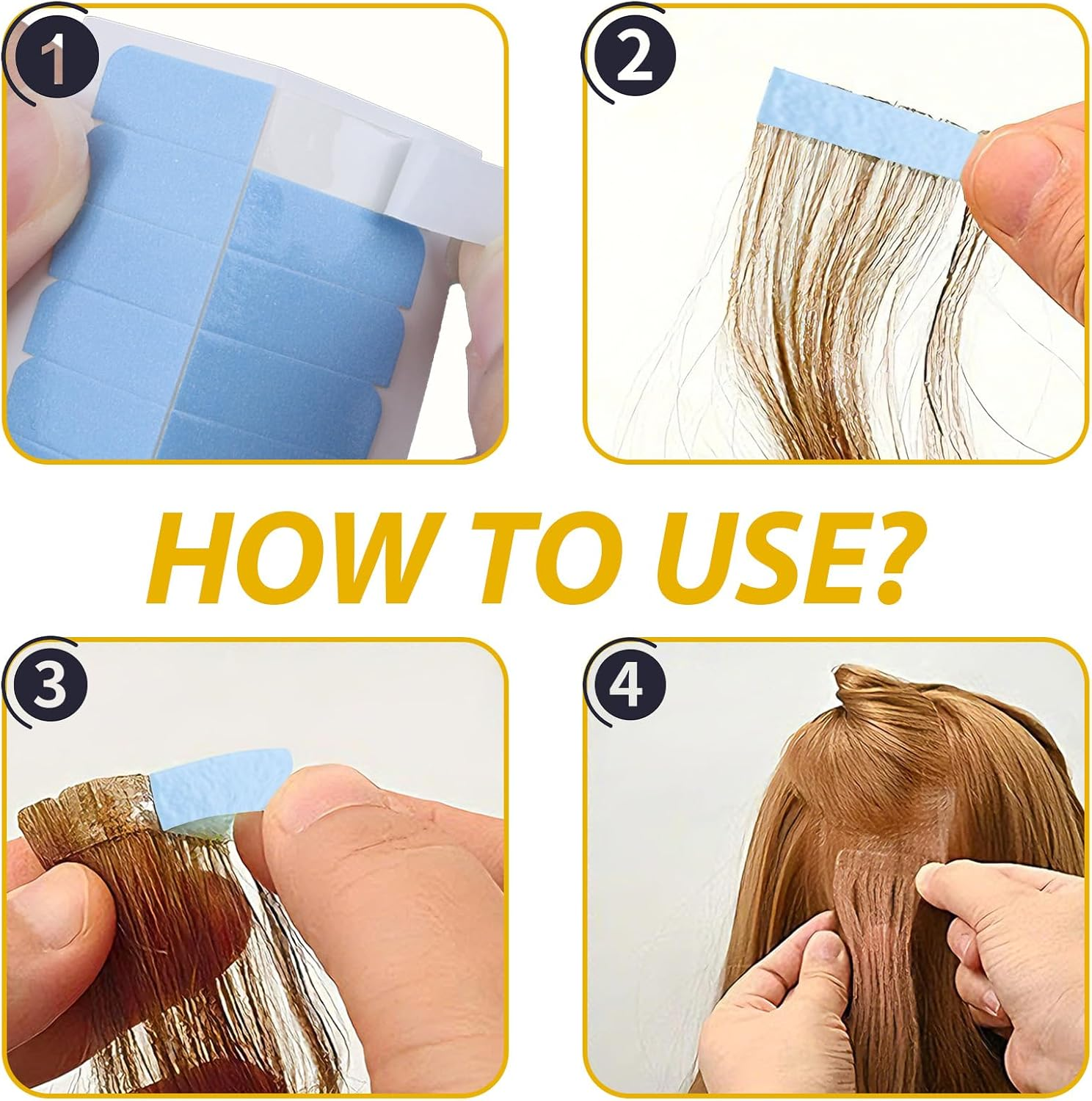 1

2

HOW TO USE?

3

4