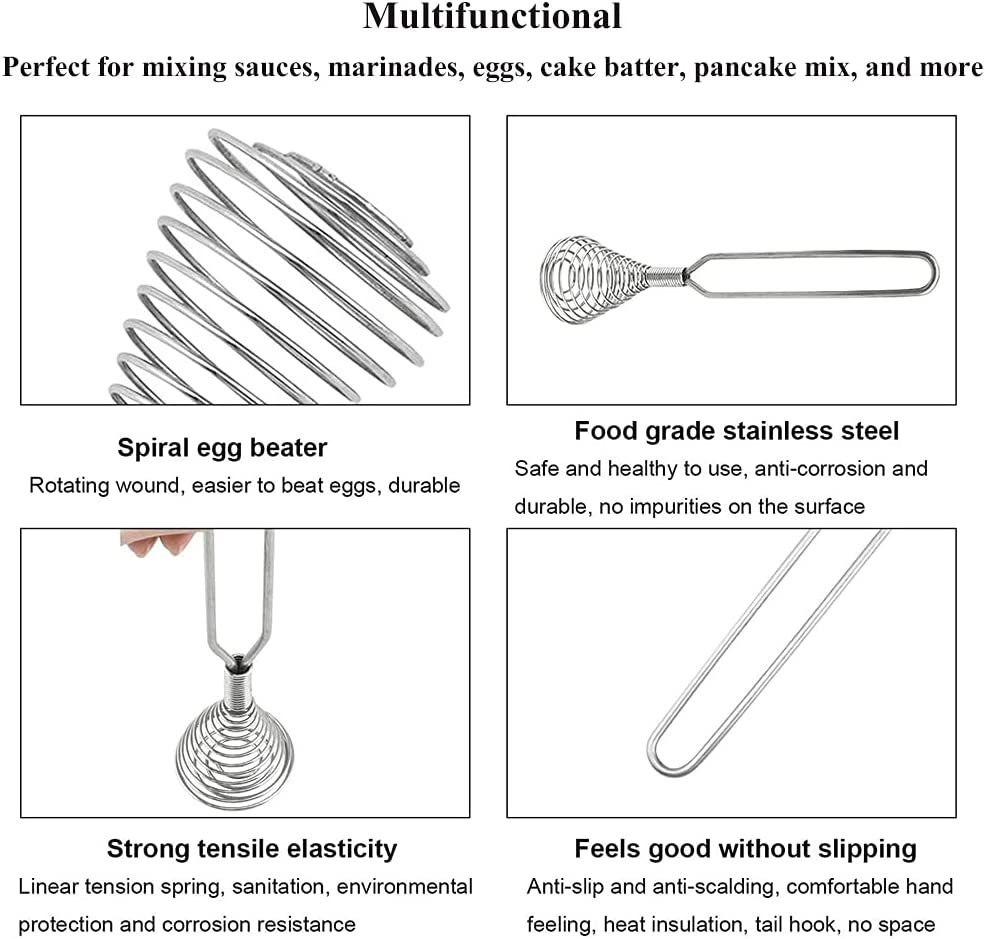 Multifunctional

Perfect for mixing sauces, marinades, eggs, cake batter, pancake mix, and more

Spiral egg beater

Rotating wound, easier to beat eggs, durable

Food grade stainless steel

Safe and healthy to use, anti-corrosion and durable, no impurities on the surface

Strong tensile elasticity

Linear tension spring, sanitation, environmental protection and corrosion resistance

Feels good without slipping

Anti-slip and anti-scalding, comfortable hand feeling, heat insulation, tail hook, no space