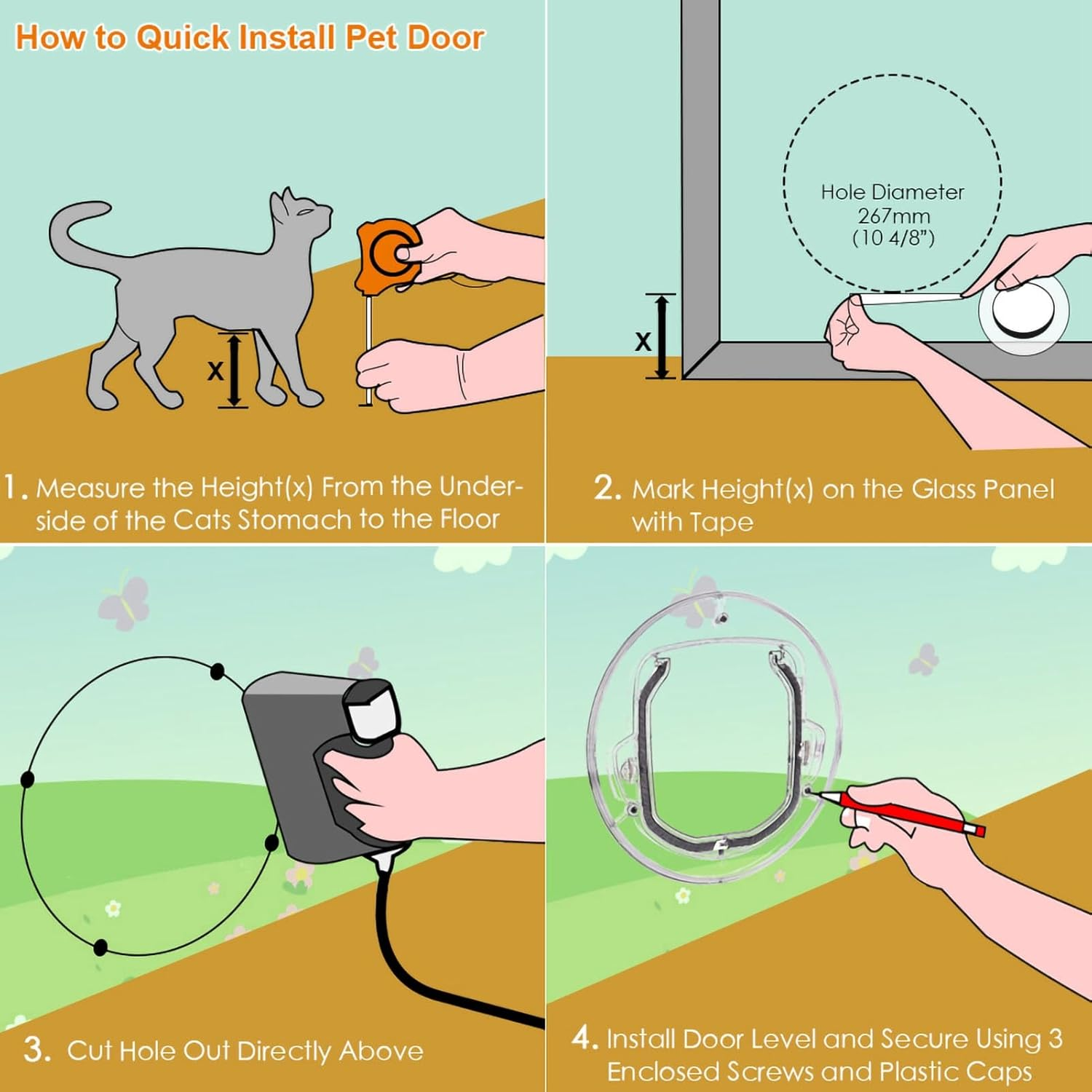 How to Quick Install Pet Door

x

1. Measure the Height(x) From the Underside of the Cats Stomach to the Floor

Hole Diameter
267mm
(10 4/8")

x

2. Mark Height(x) on the Glass Panel with Tape

3. Cut Hole Out Directly Above

4. Install Door Level and Secure Using 3 Enclosed Screws and Plastic Caps