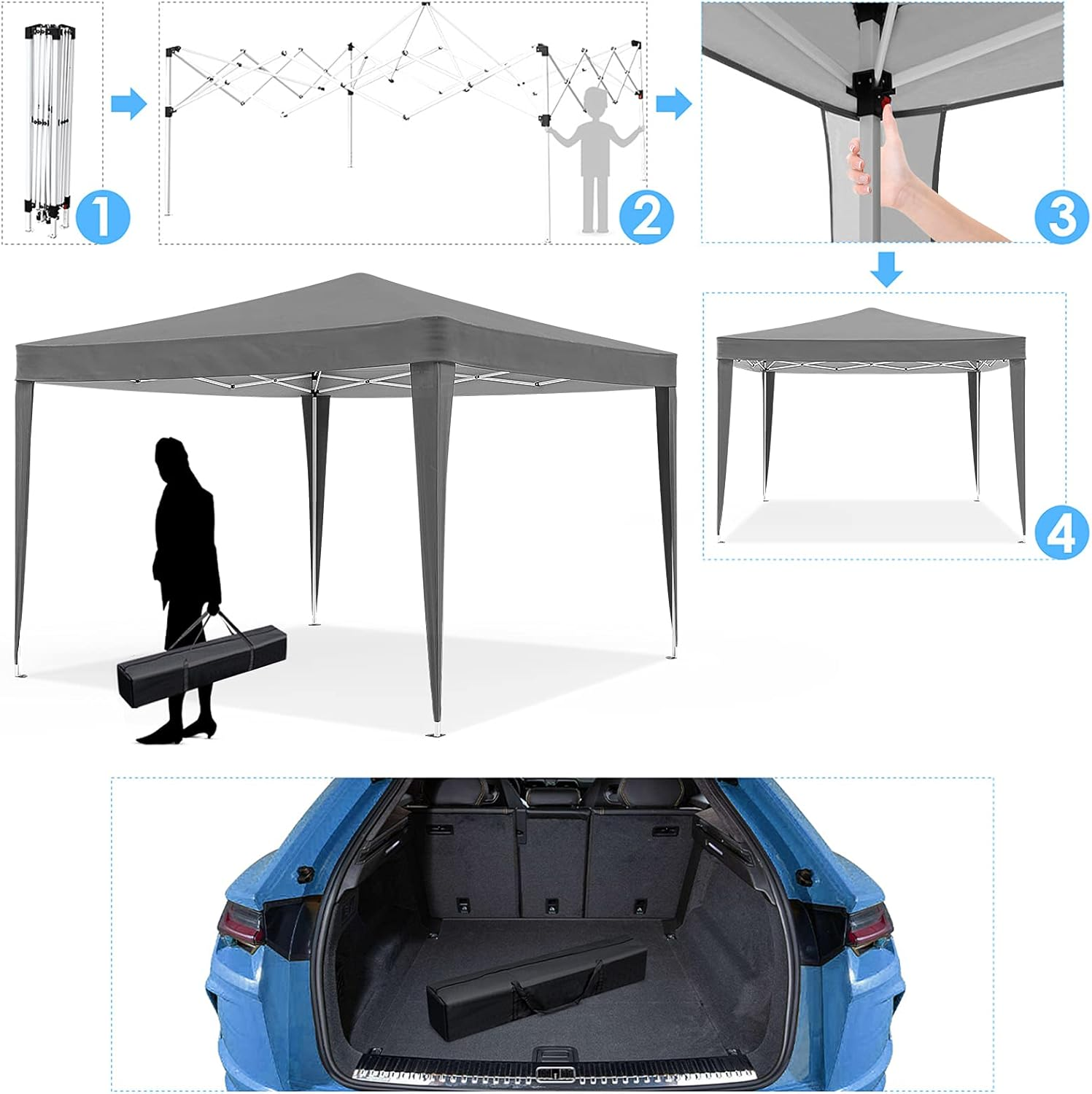 1

2

3

4