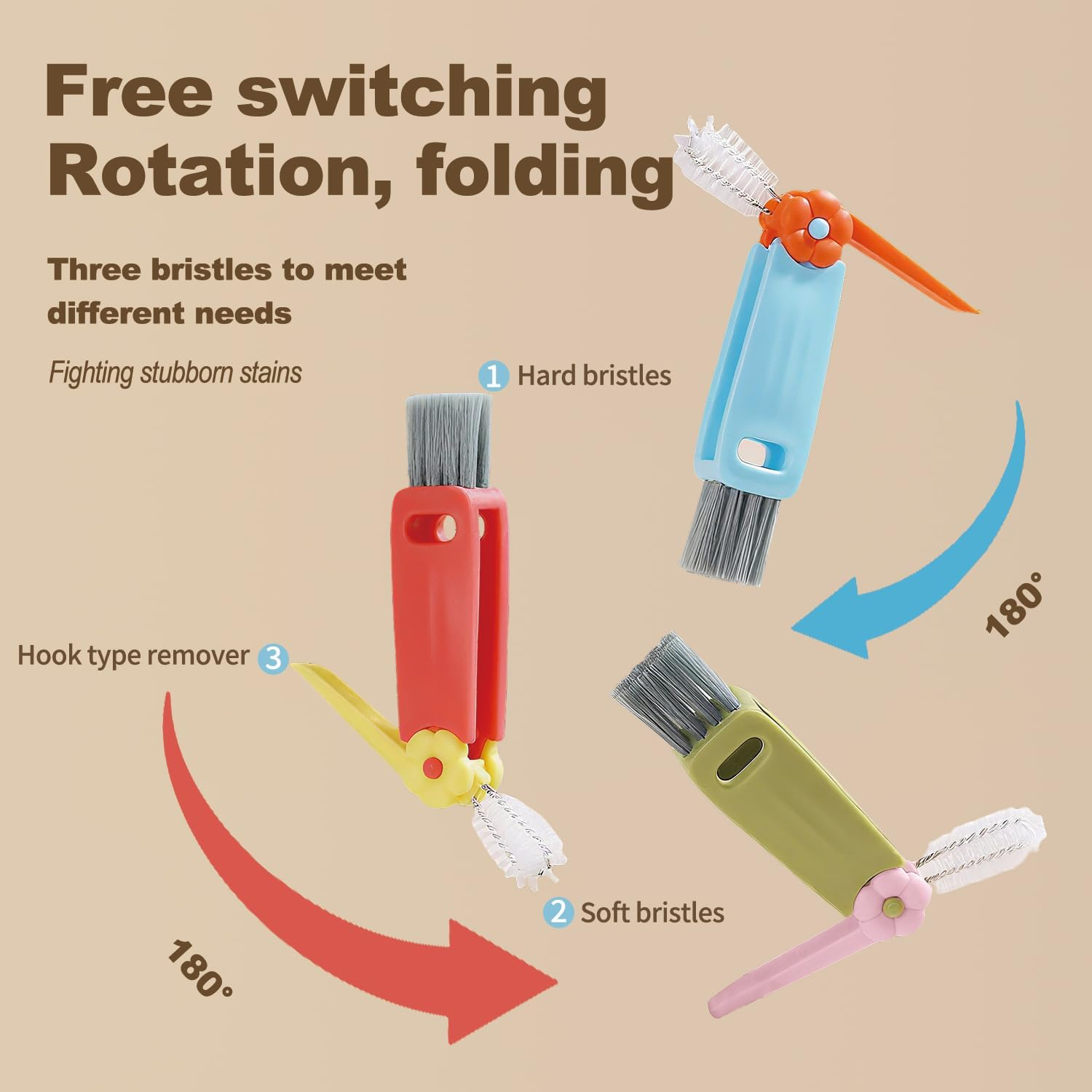 Free switching
Rotation, folding

Three bristles to meet different needs

Fighting stubborn stains

1 Hard bristles

180°

Hook type remover 3

2 Soft bristles

180°