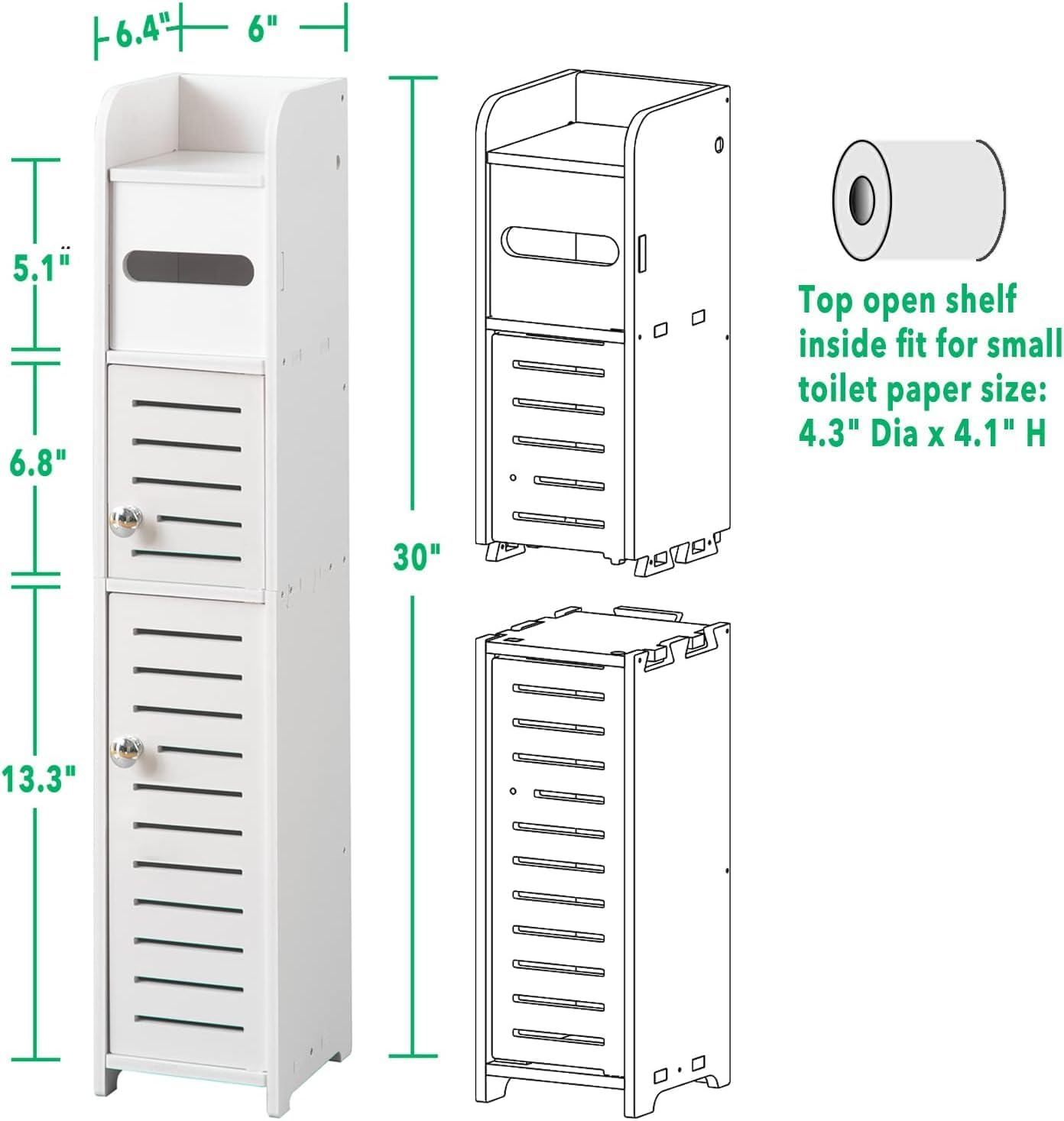 6.4" 6"

5.1"

6.8"

13.3"

30"

Top open shelf inside fit for small toilet paper size: 4.3" Dia x 4.1" H