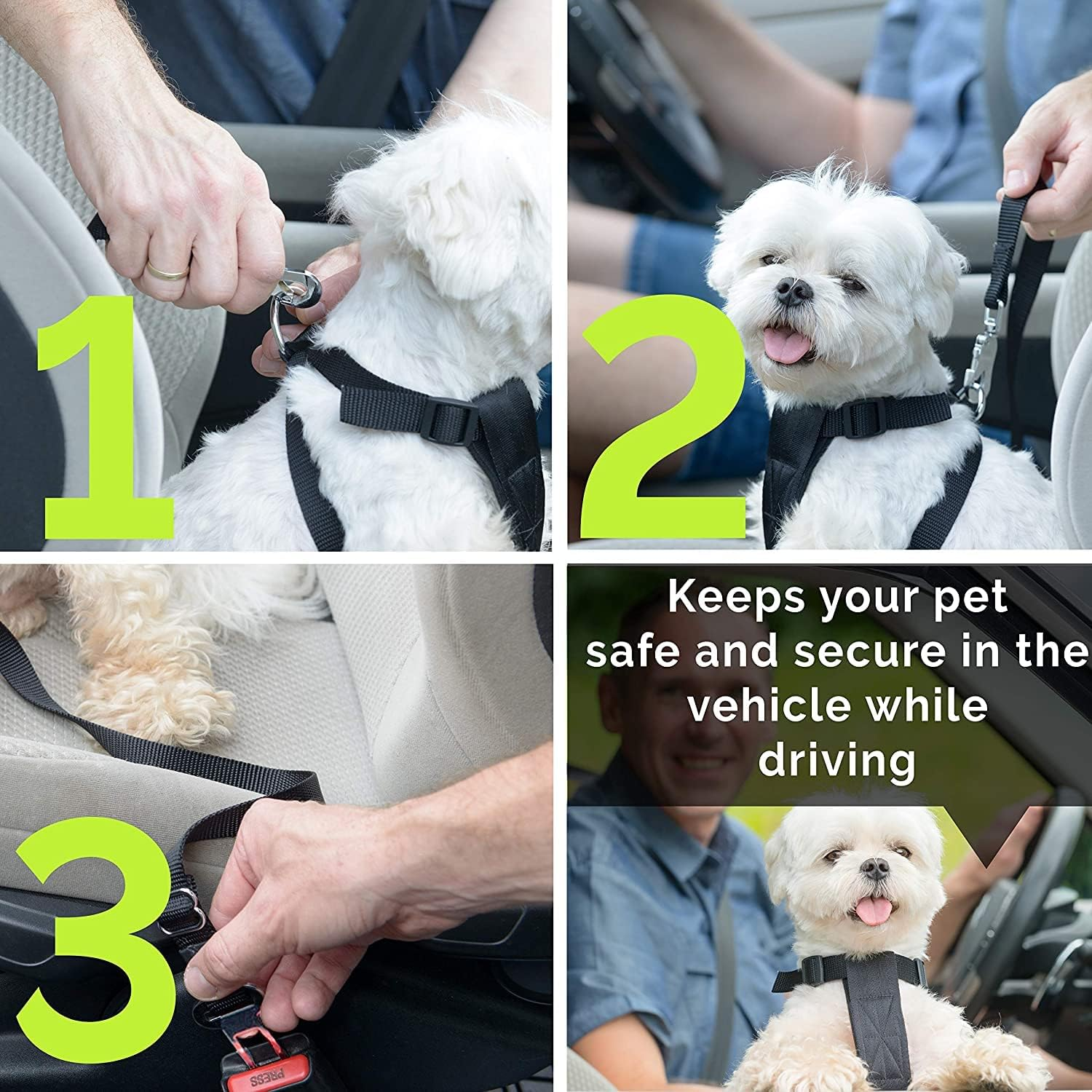 1

2

3

PRESS

Keeps your pet safe and secure in the vehicle while driving