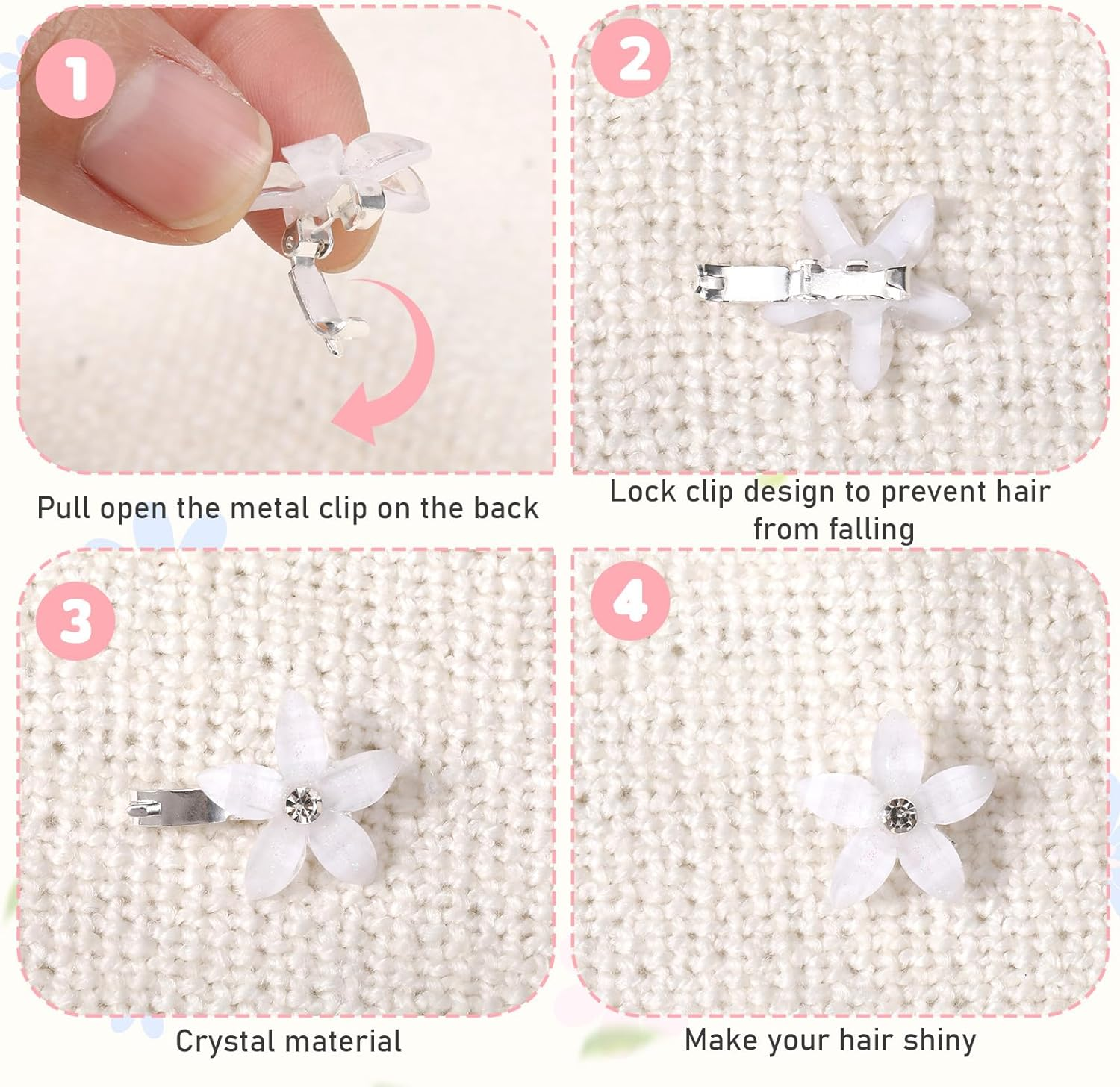 1

Pull open the metal clip on the back

2

Lock clip design to prevent hair from falling

3

Crystal material

4

Make your hair shiny