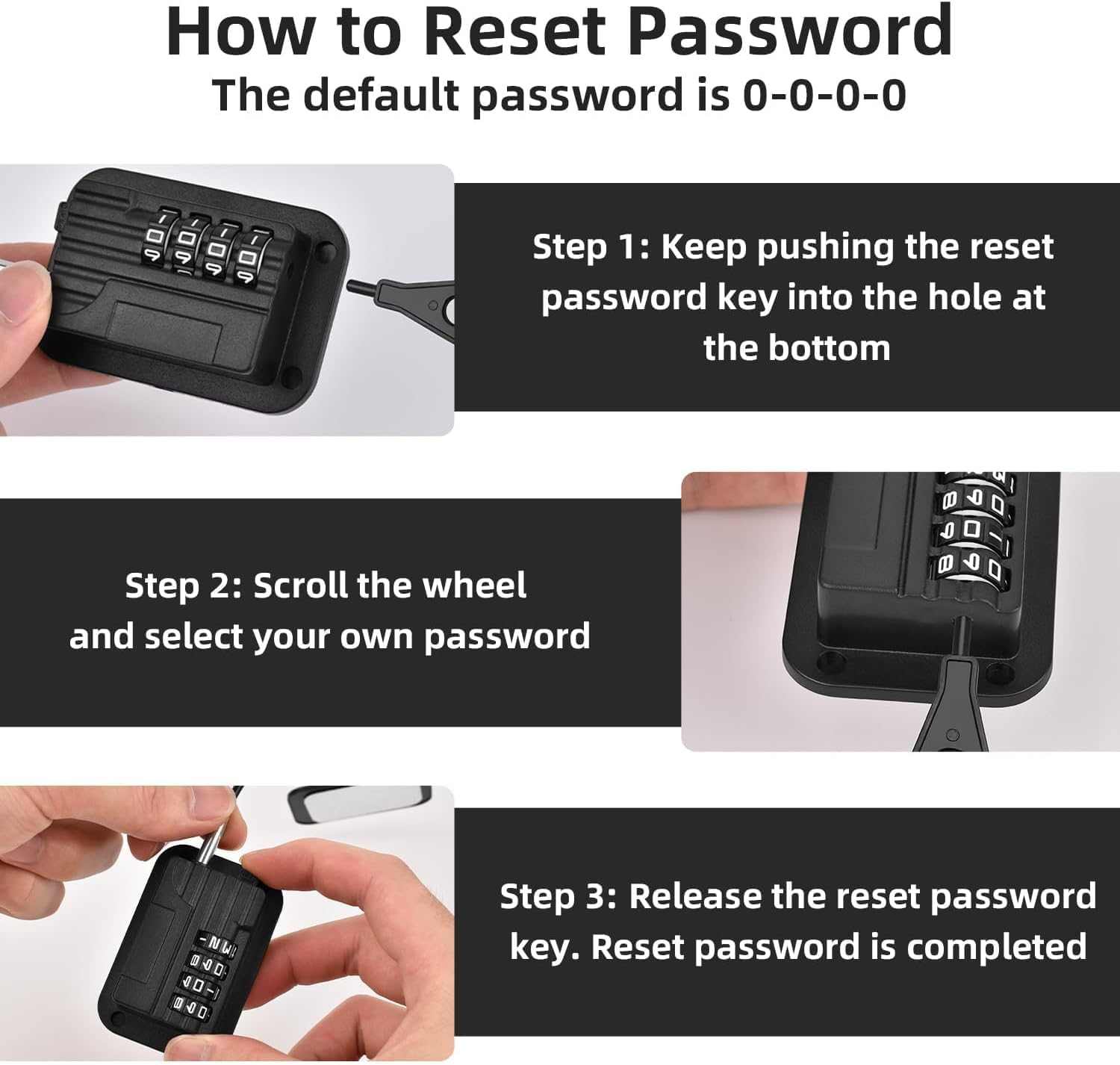 How to Reset Password
The default password is 0-0-0-0

Step 1: Keep pushing the reset password key into the hole at the bottom

Step 2: Scroll the wheel and select your own password

Step 3: Release the reset password key. Reset password is completed