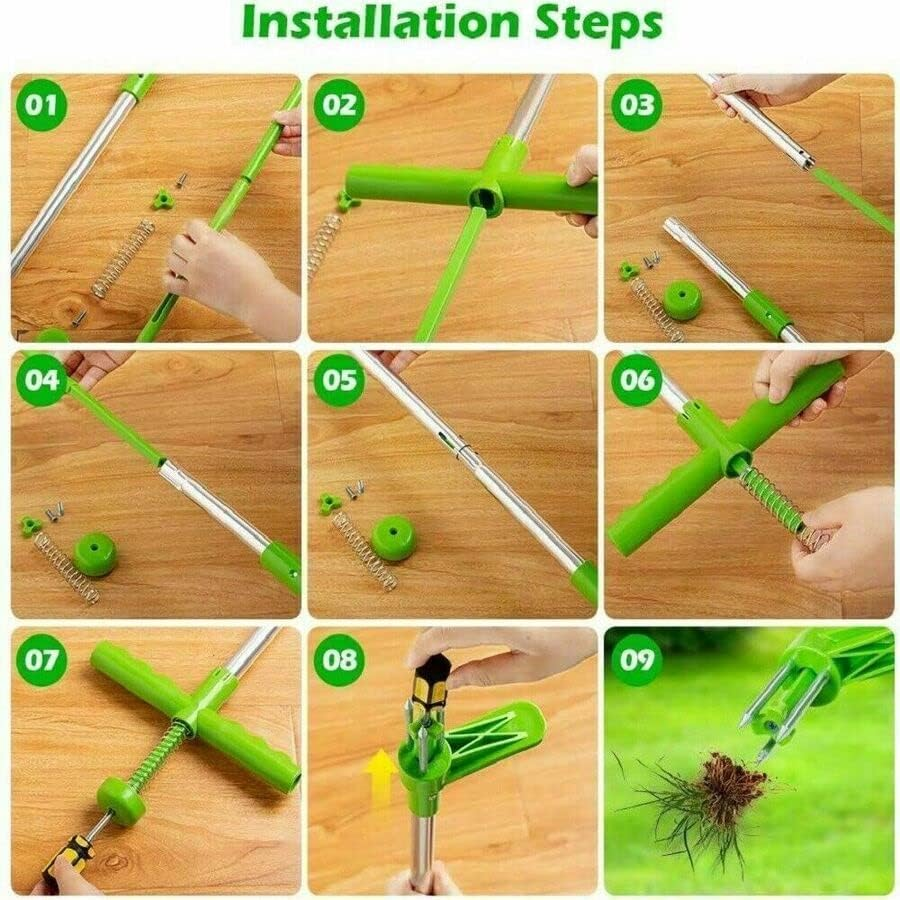 Installation Steps

01

02

03

04

05

06

07

08

09