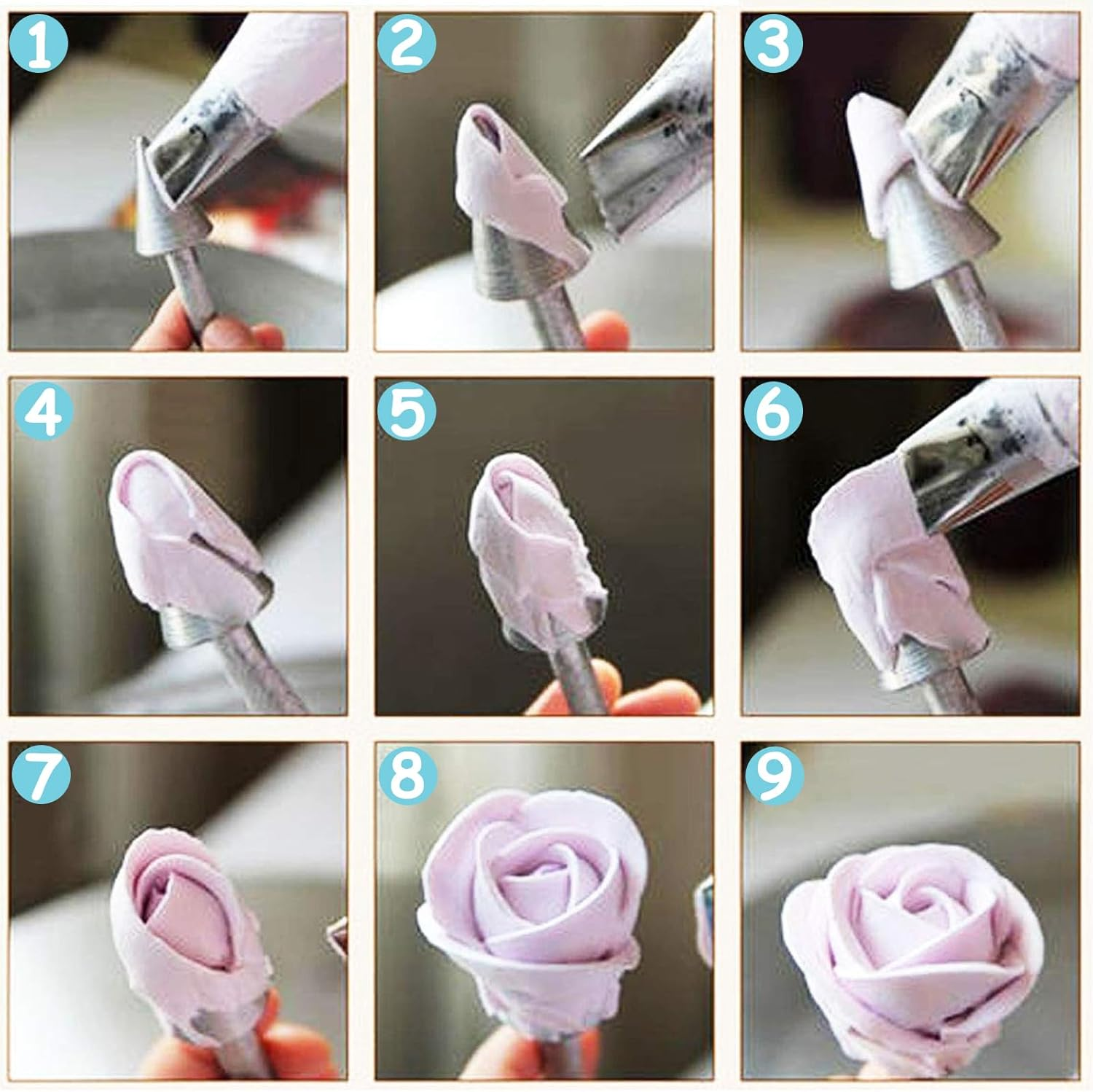 1
2
3
4
5
6
7
8
9