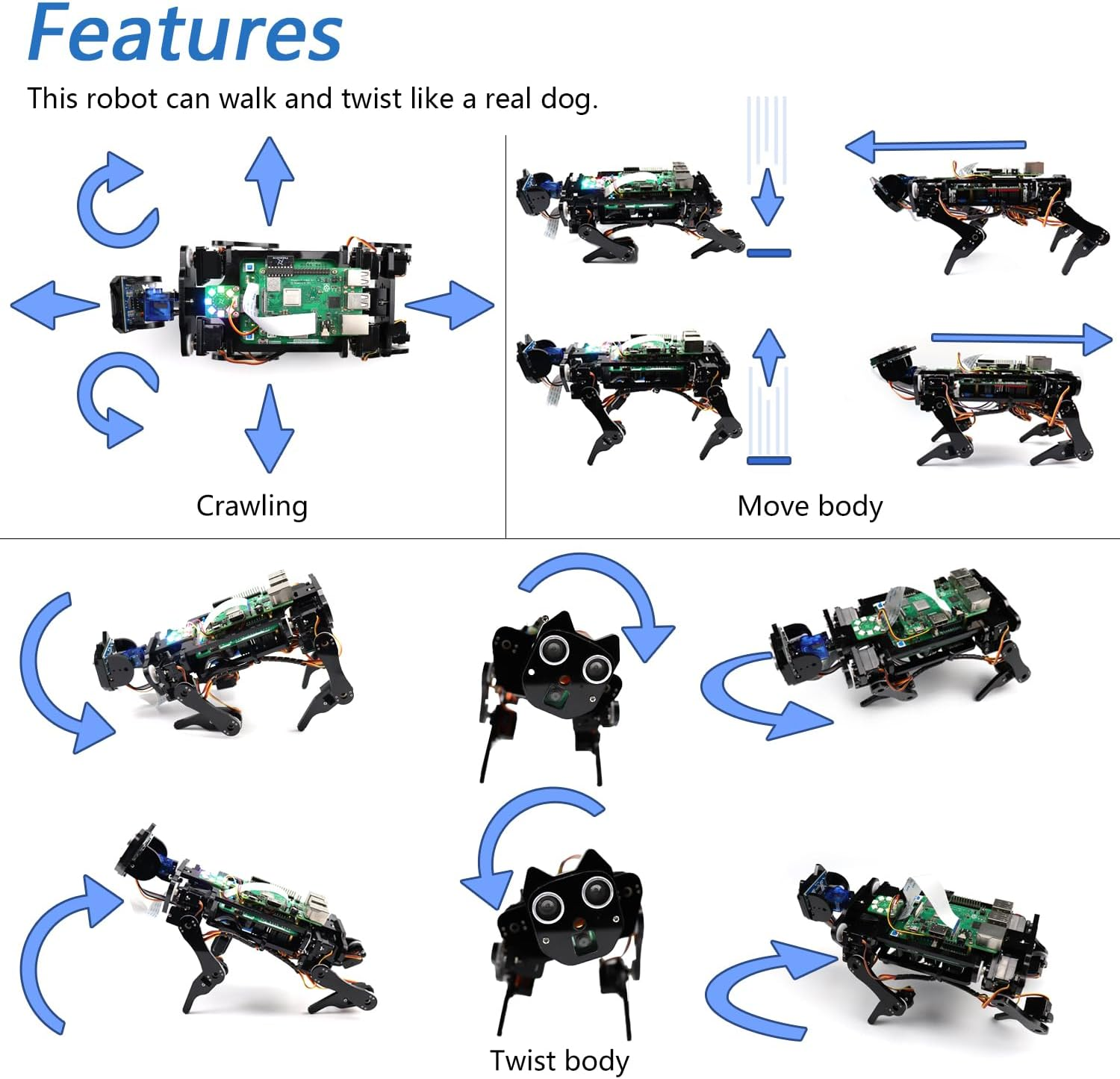 Features

This robot can walk and twist like a real dog.

Crawling

Move body

Twist body