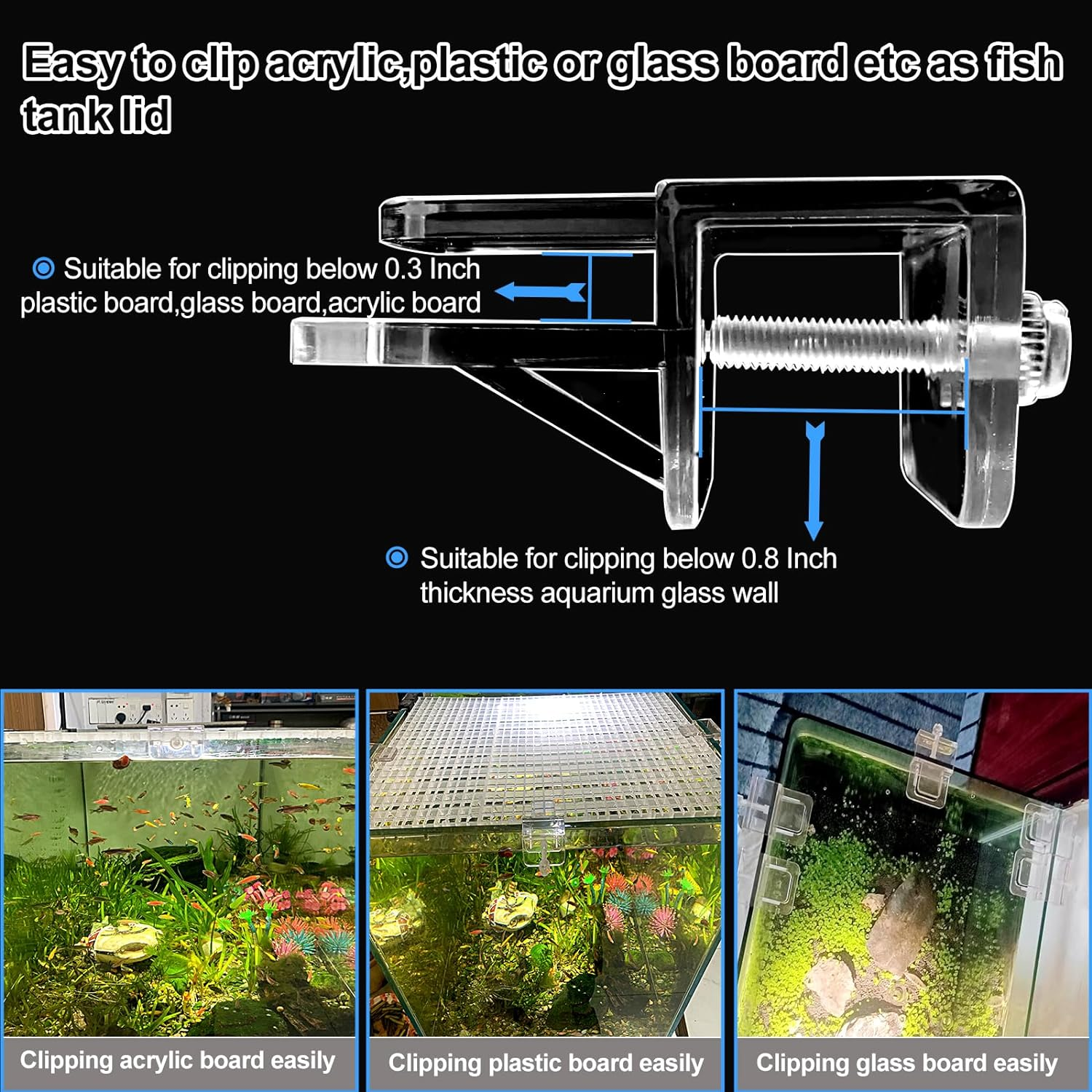 Easy to clip acrylic,plastic or glass board etc as fish tank lid

Suitable for clipping below 0.3 Inch plastic board,glass board,acrylic board

Suitable for clipping below 0.8 Inch thickness aquarium glass wall

Clipping acrylic board easily

Clipping plastic board easily

Clipping glass board easily