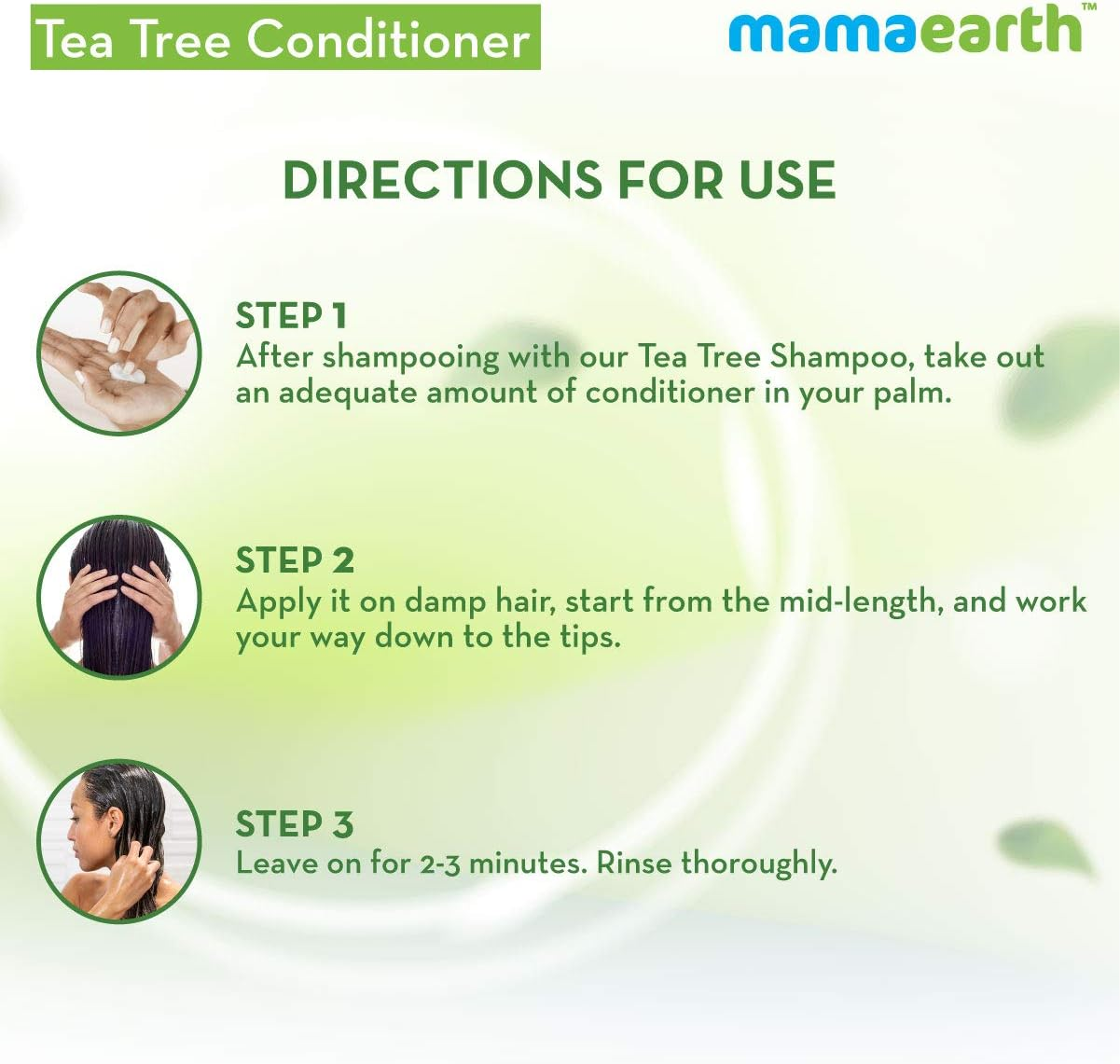 Tea Tree Conditioner

mamaearth™

DIRECTIONS FOR USE

STEP 1
After shampooing with our Tea Tree Shampoo, take out an adequate amount of conditioner in your palm.

STEP 2
Apply it on damp hair, start from the mid-length, and work your way down to the tips.

STEP 3
Leave on for 2-3 minutes. Rinse thoroughly.