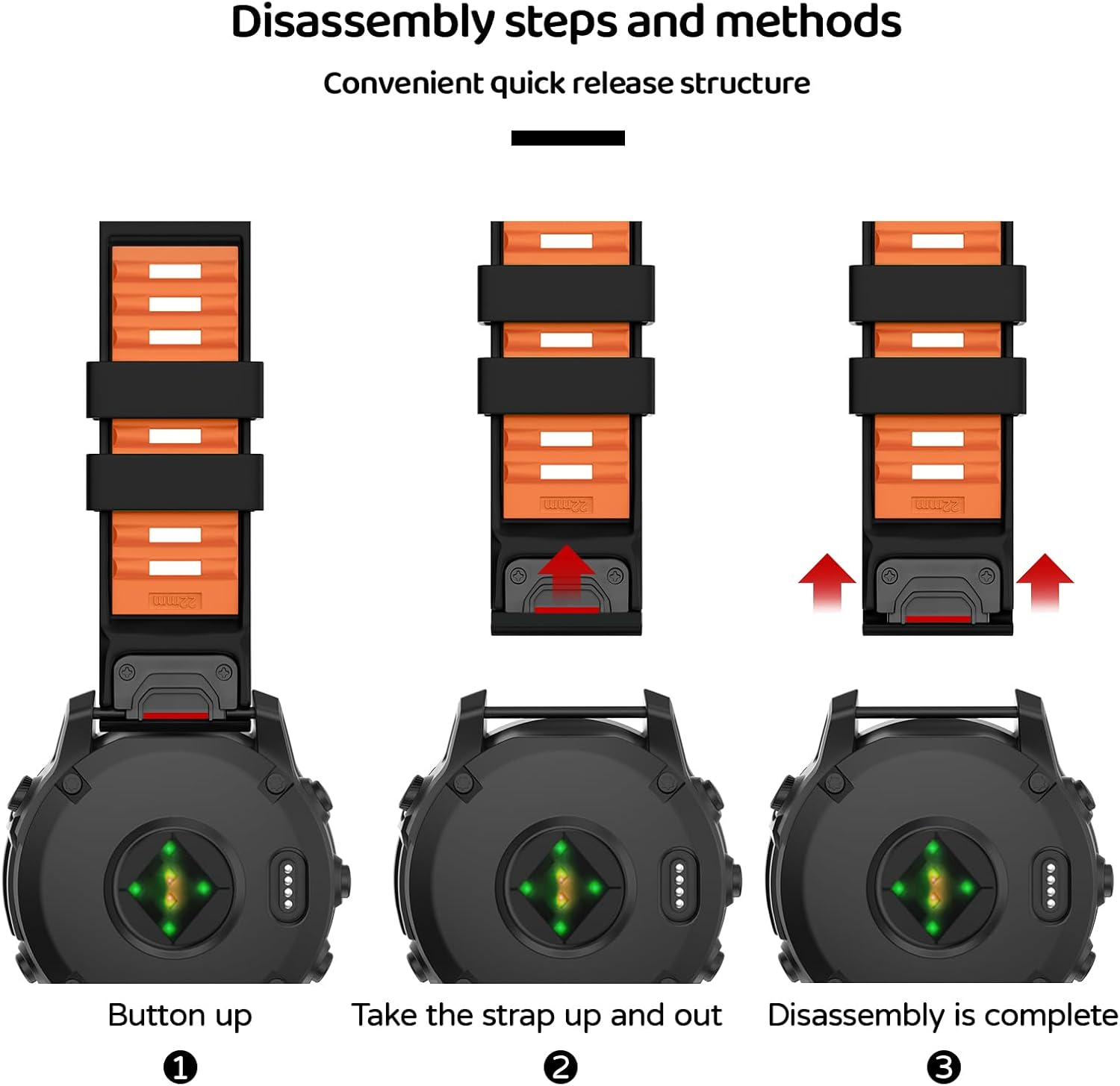 Disassembly steps and methods

Convenient quick release structure

22mm

22mm

22mm

Button up
❶

Take the strap up and out
❷

Disassembly is complete
❸