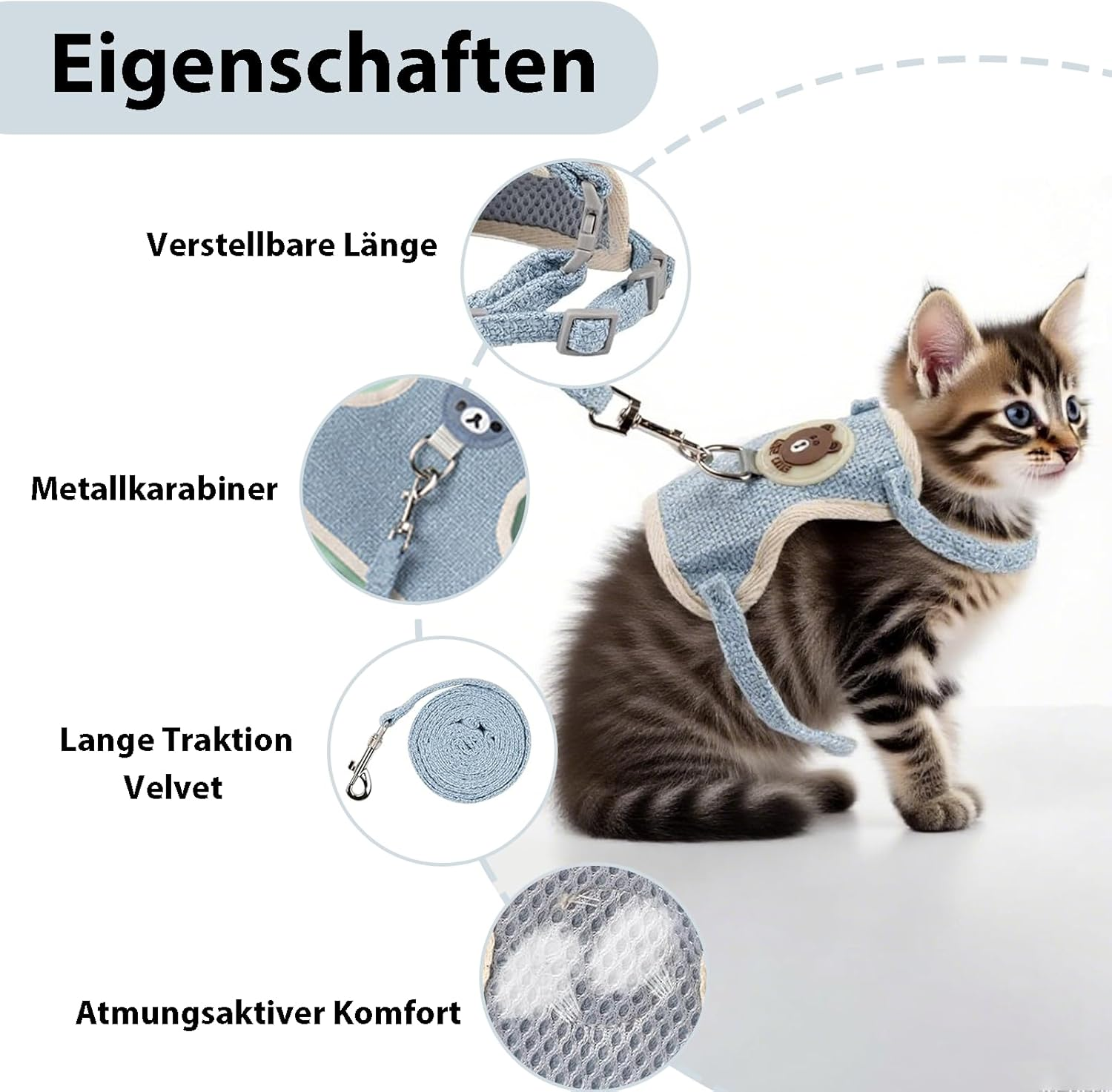 Eigenschaften

Verstellbare Länge

Metallkarabiner

Lange Traktion
Velvet

Atmungsaktiver Komfort