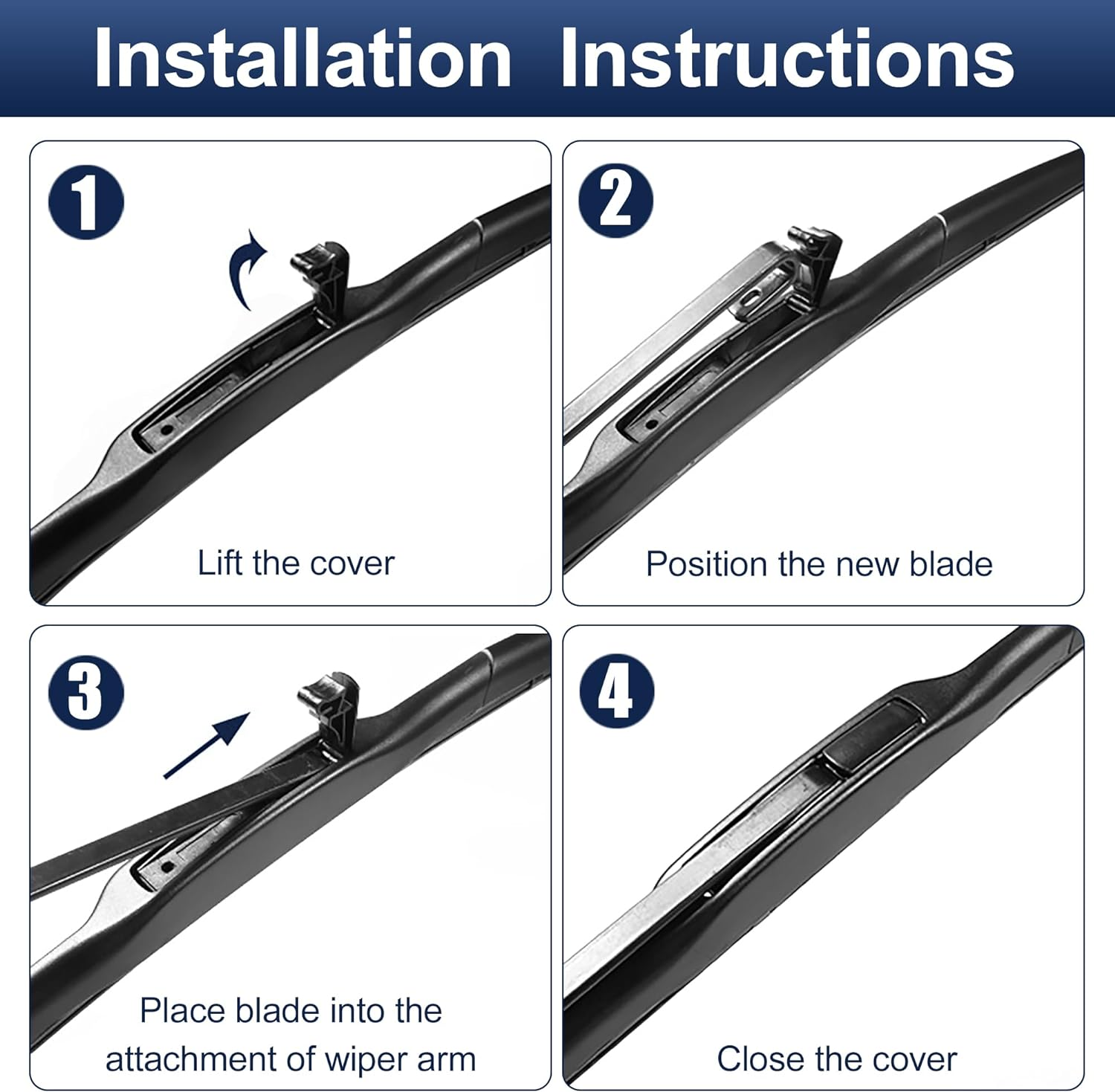 Installation Instructions

1

Lift the cover

2

Position the new blade

3

Place blade into the attachment of wiper arm

4

Close the cover