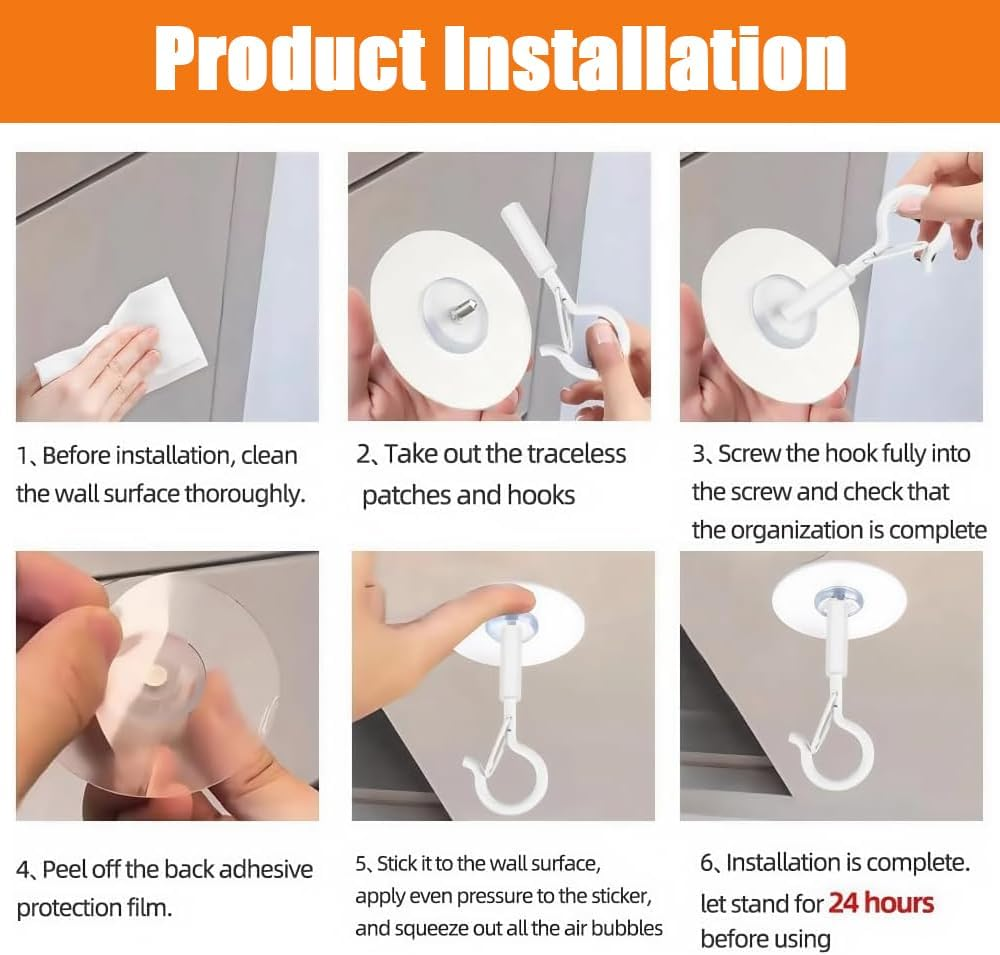 Product Installation

1、Before installation, clean the wall surface thoroughly.

2、Take out the traceless patches and hooks

3、Screw the hook fully into the screw and check that the organization is complete

4、Peel off the back adhesive protection film.

5、Stick it to the wall surface, apply even pressure to the sticker, and squeeze out all the air bubbles

6、Installation is complete. let stand for 24 hours before using