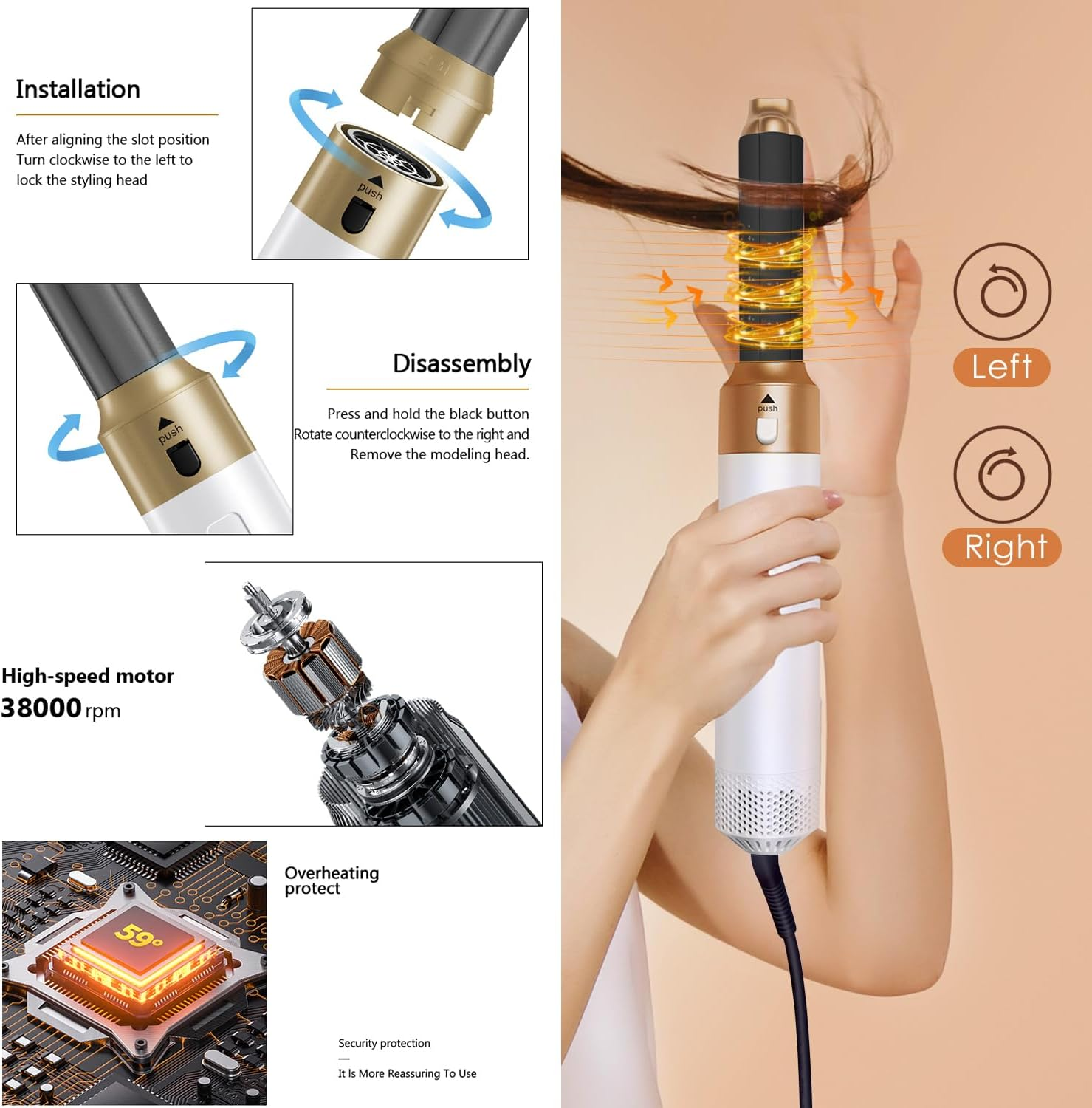 Installation

After aligning the slot position Turn clockwise to the left to lock the styling head

push

push

Disassembly

Press and hold the black button Rotate counterclockwise to the right and Remove the modeling head.

High-speed motor
38000 rpm

59°

Overheating protect

Security protection
—
It Is More Reassuring To Use

push

Left

Right