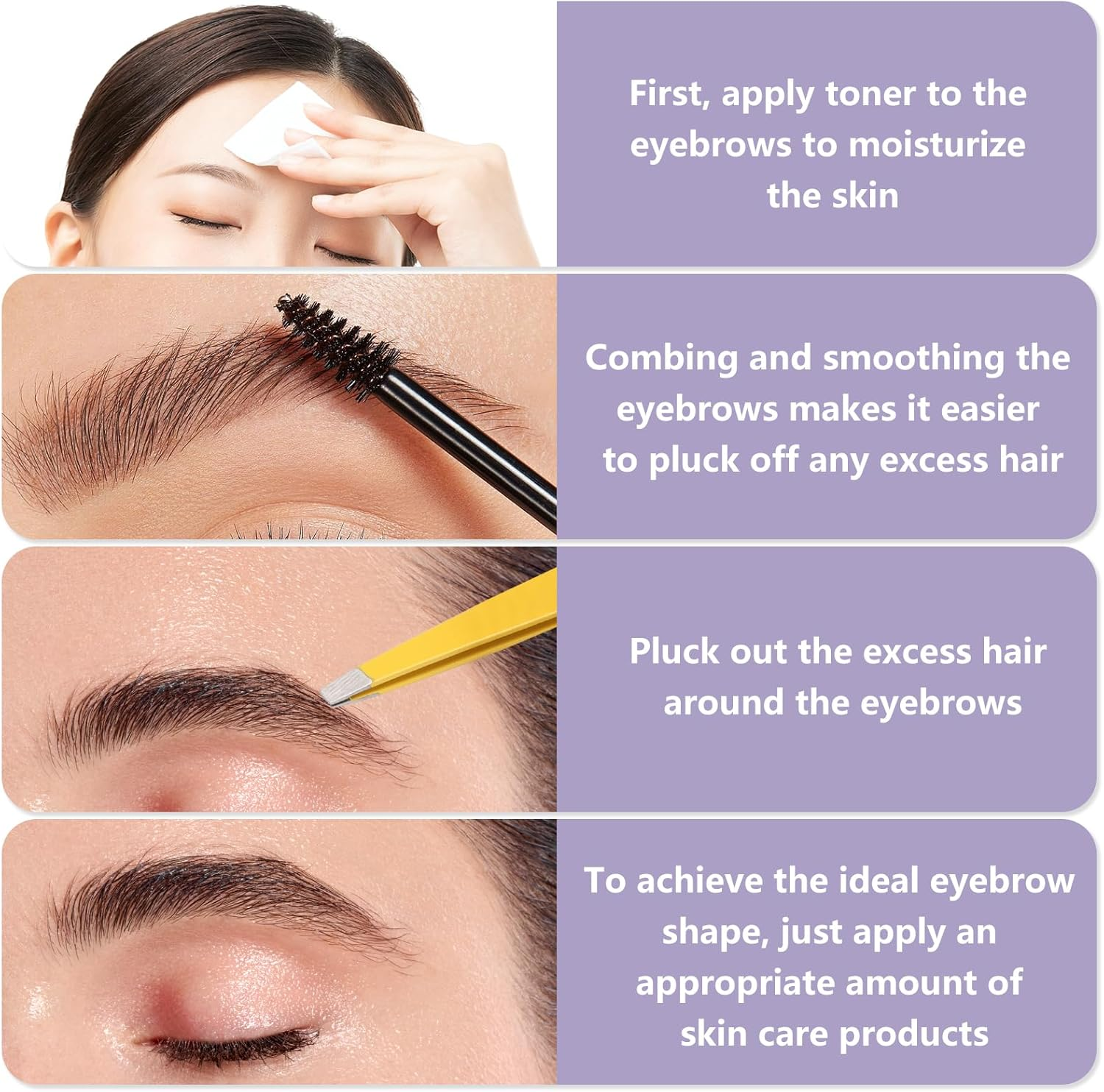 First, apply toner to the eyebrows to moisturize the skin

Combing and smoothing the eyebrows makes it easier to pluck off any excess hair

Pluck out the excess hair around the eyebrows

To achieve the ideal eyebrow shape, just apply an appropriate amount of skin care products