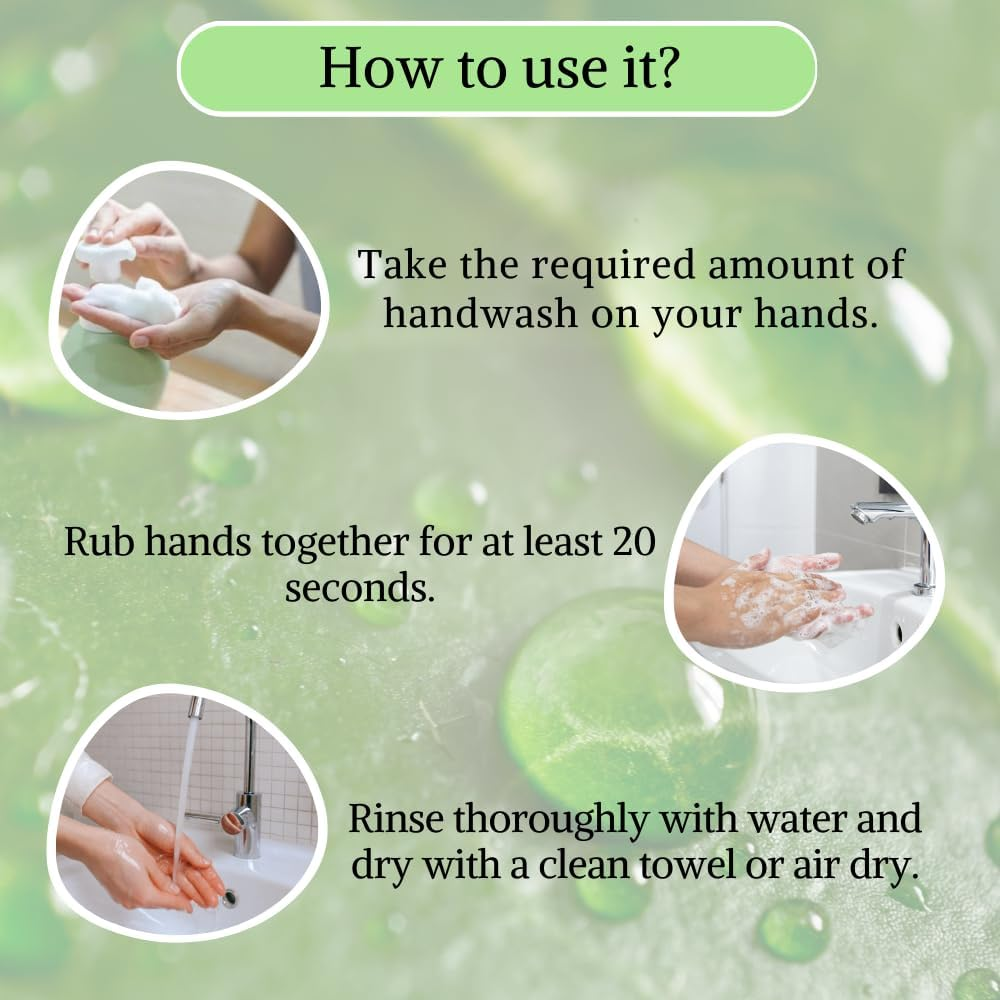 How to use it?

Take the required amount of handwash on your hands.

Rub hands together for at least 20 seconds.

Rinse thoroughly with water and dry with a clean towel or air dry.