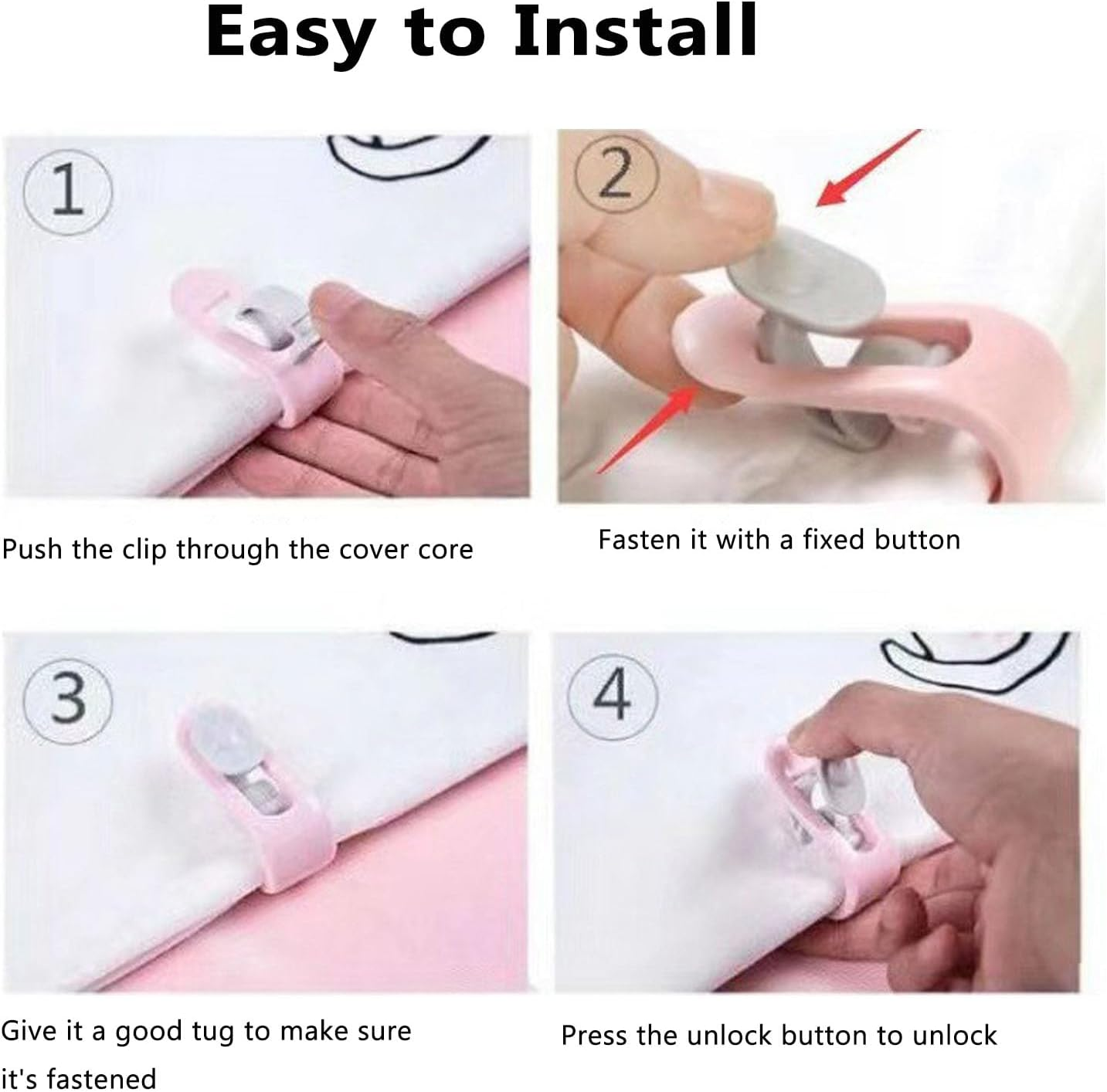 Easy to Install

1

Push the clip through the cover core

2

Fasten it with a fixed button

3

Give it a good tug to make sure it's fastened

4

Press the unlock button to unlock