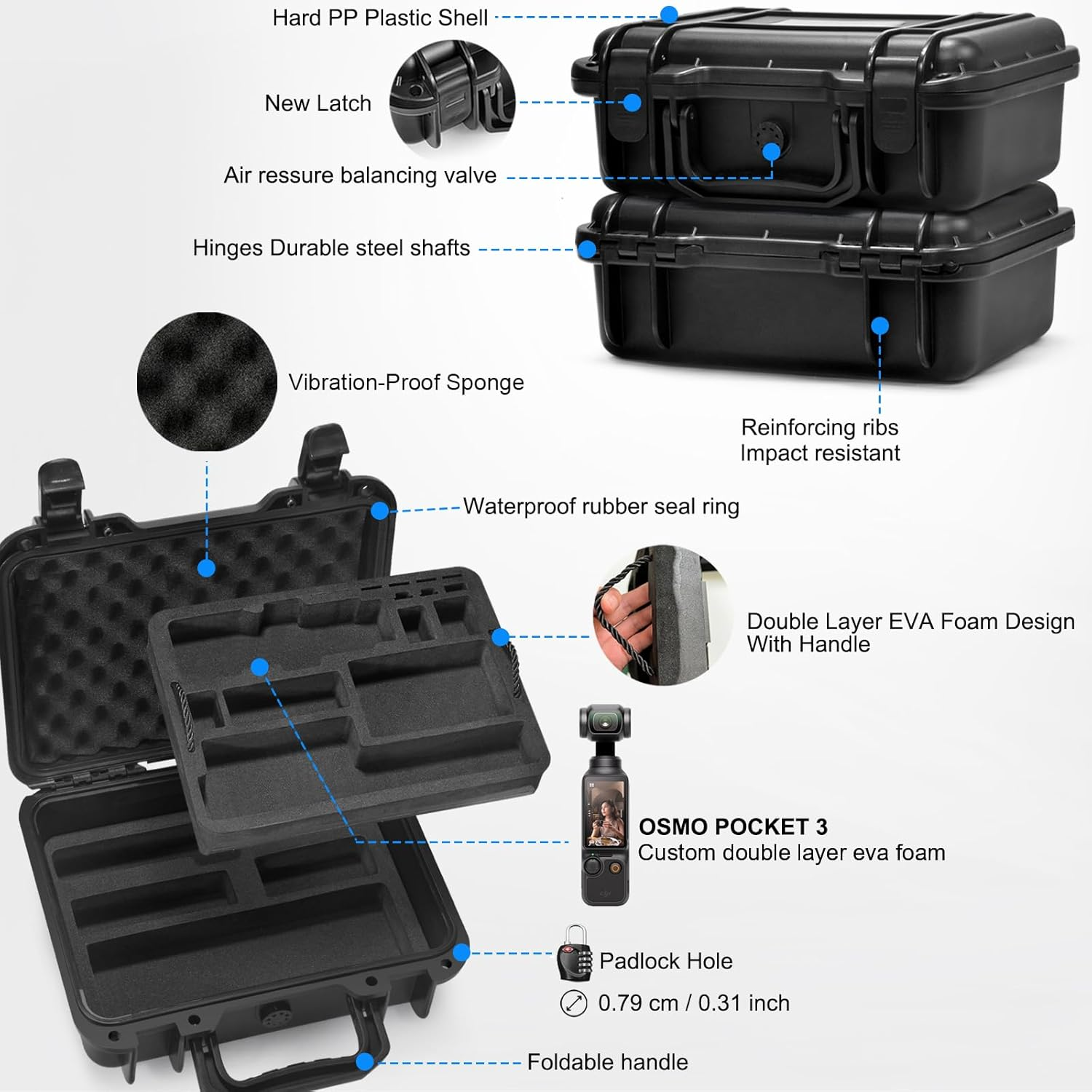 Hard PP Plastic Shell

New Latch

Air ressure balancing valve

Hinges Durable steel shafts

Vibration-Proof Sponge

Reinforcing ribs
Impact resistant

Waterproof rubber seal ring

Double Layer EVA Foam Design
With Handle

OSMO POCKET 3
Custom double layer eva foam

Padlock Hole

0.79 cm / 0.31 inch

Foldable handle