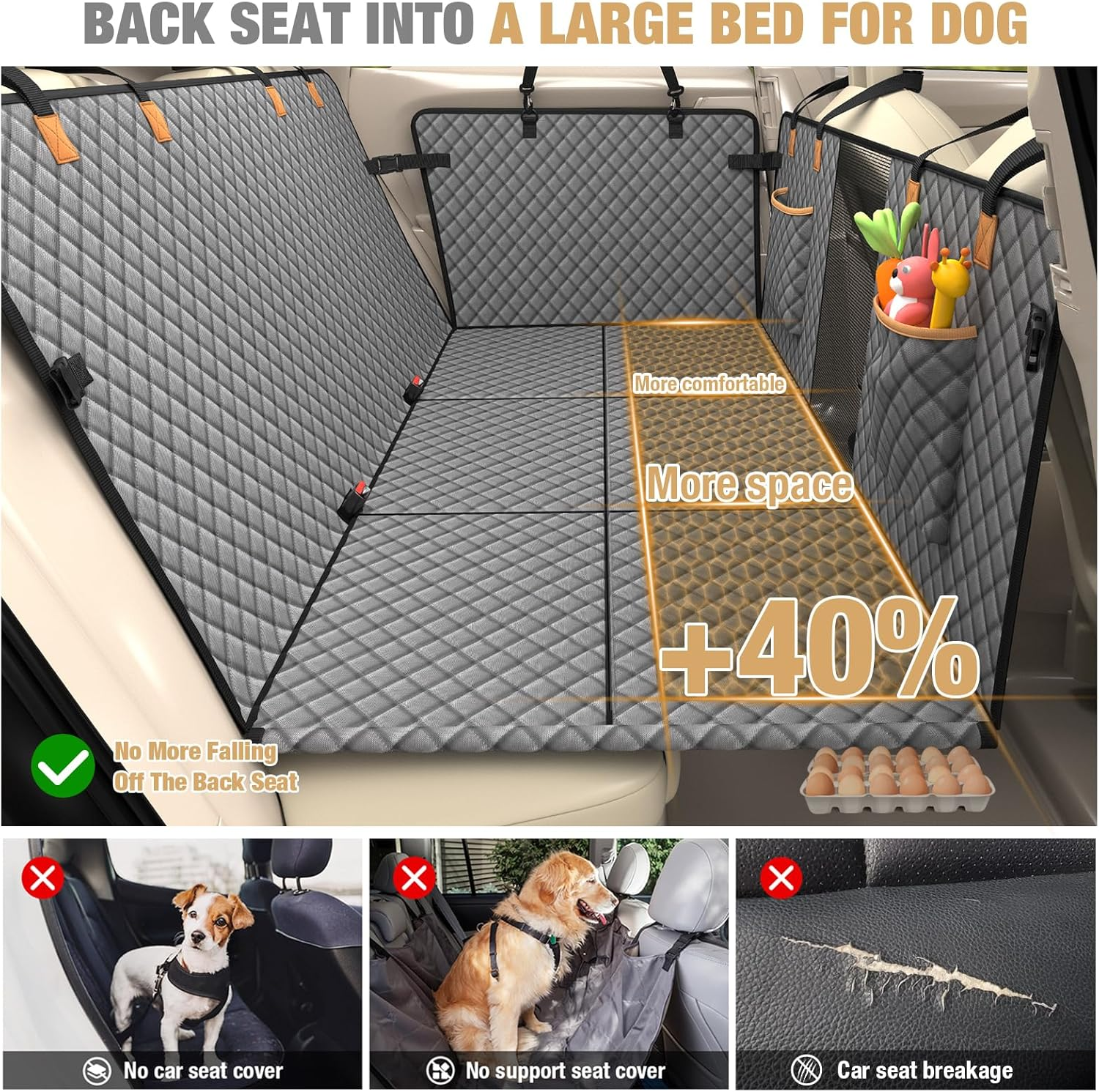 BACK SEAT INTO A LARGE BED FOR DOG

More comfortable

More space

+40%

No More Falling Off The Back Seat

No car seat cover

No support seat cover

Car seat breakage