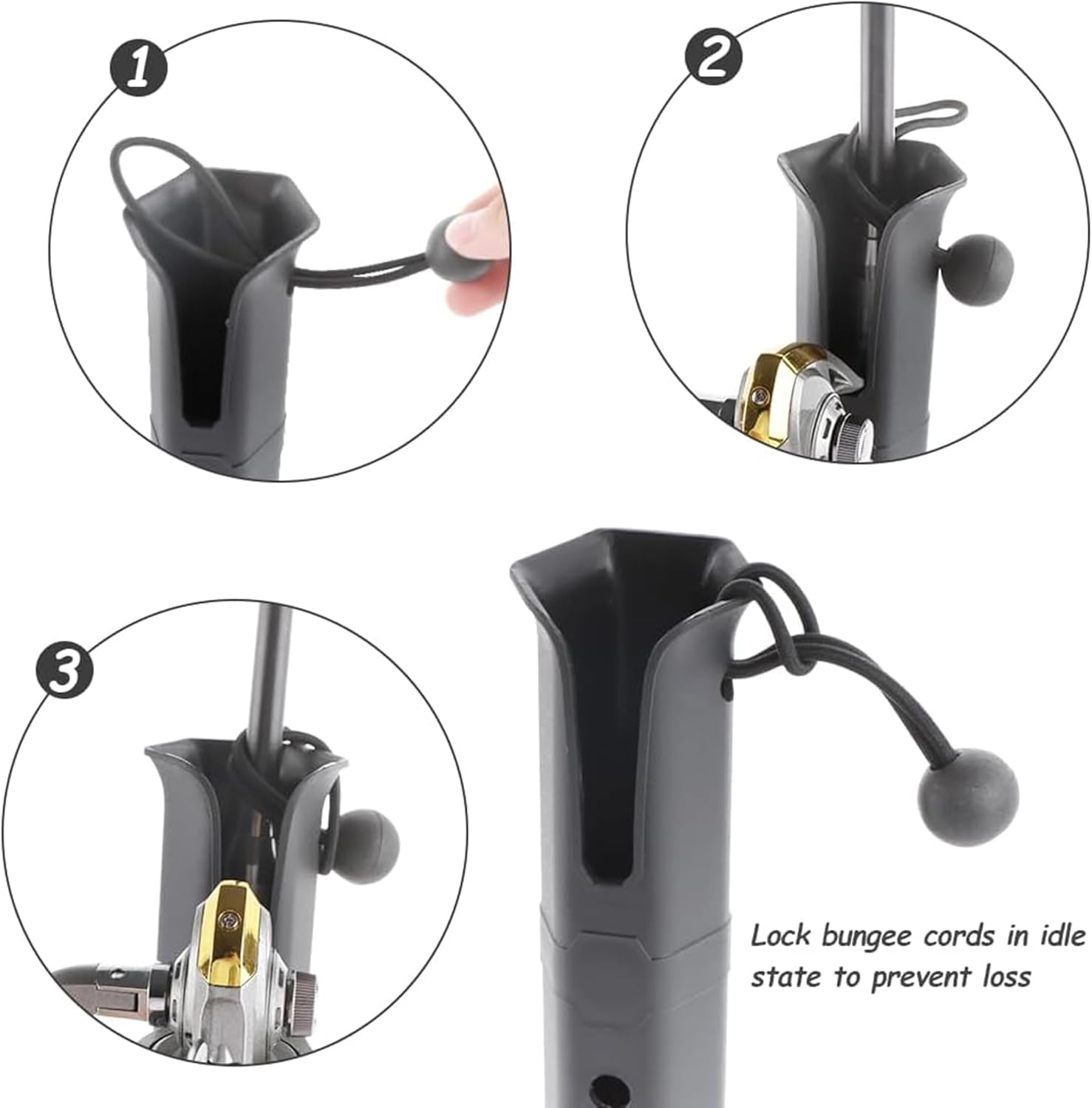 1

2

3

Lock bungee cords in idle state to prevent loss