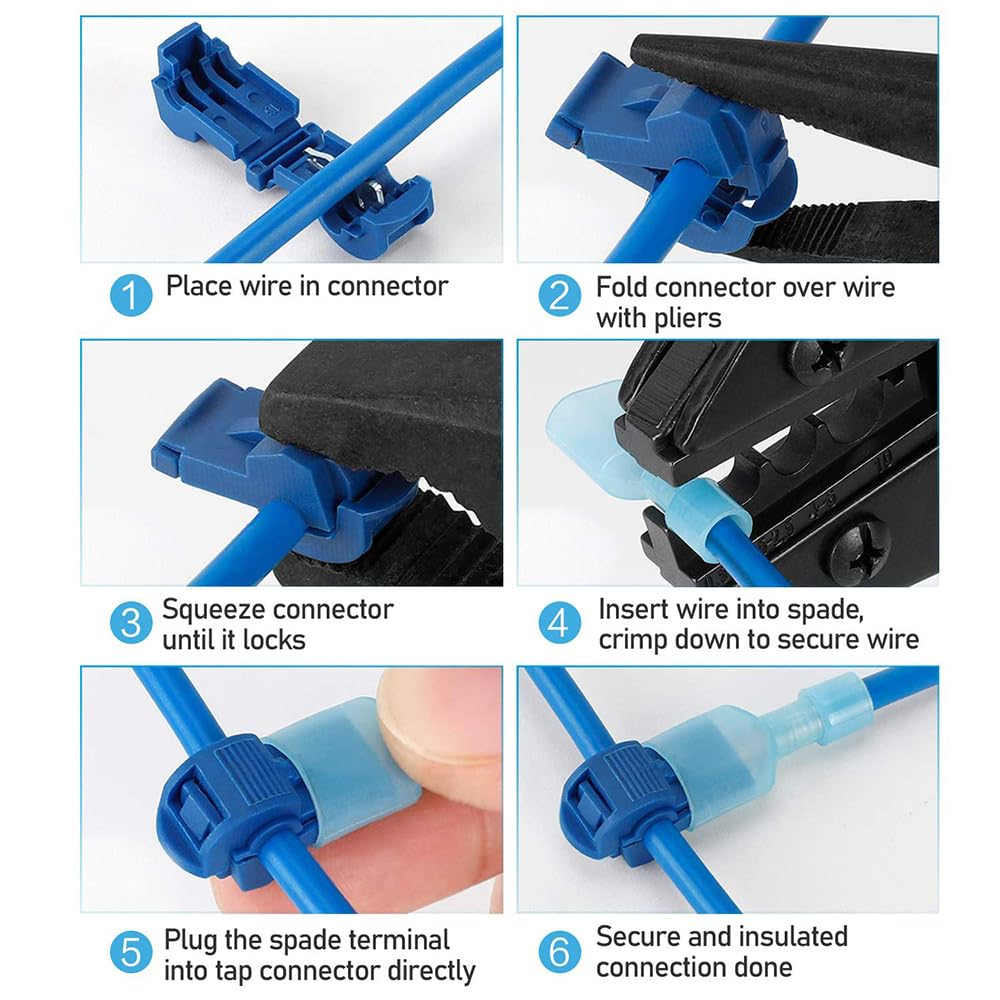 1 Place wire in connector

2 Fold connector over wire with pliers

3 Squeeze connector until it locks

4 Insert wire into spade, crimp down to secure wire

5 Plug the spade terminal into tap connector directly

6 Secure and insulated connection done