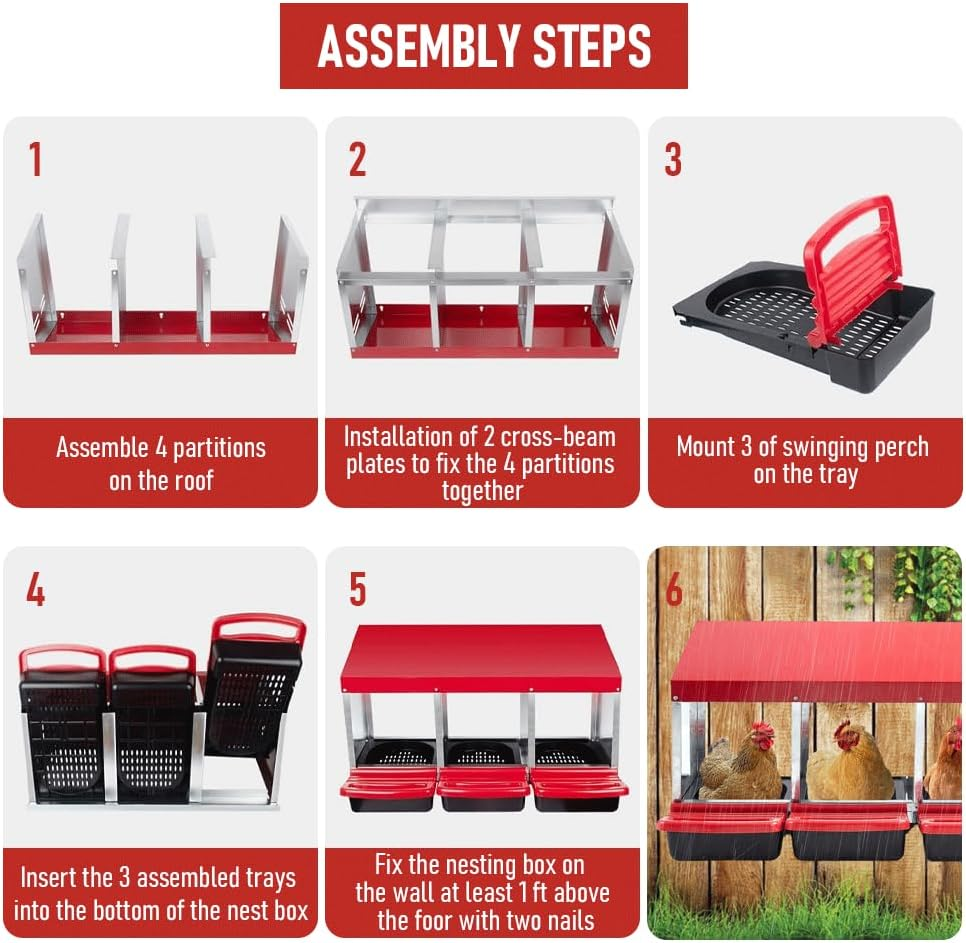 ASSEMBLY STEPS

1

Assemble 4 partitions on the roof

2

Installation of 2 cross-beam plates to fix the 4 partitions together

3

Mount 3 of swinging perch on the tray

4

Insert the 3 assembled trays into the bottom of the nest box

5

Fix the nesting box on the wall at least 1 ft above the foor with two nails

6