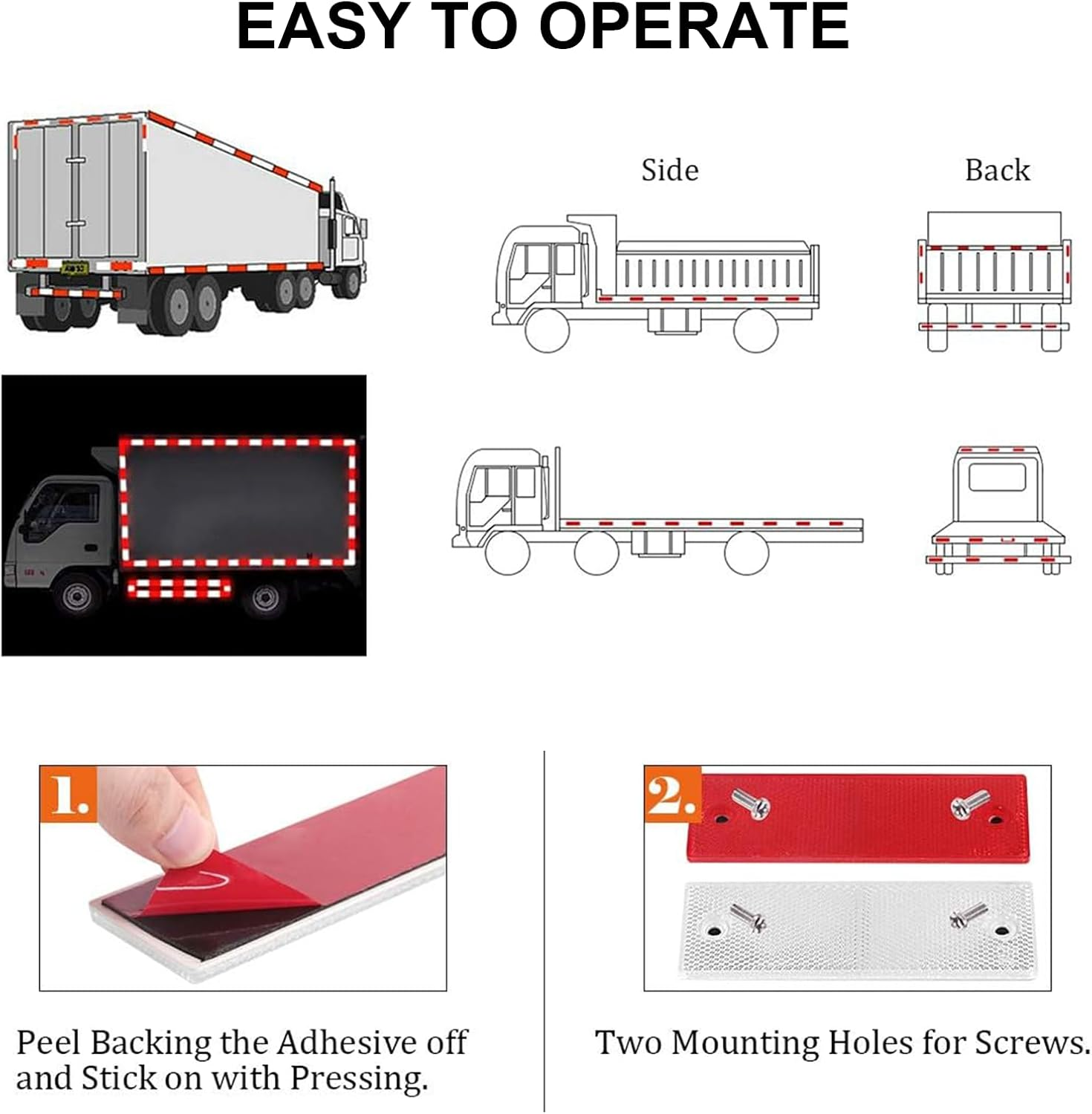 EASY TO OPERATE

Side

Back

1.

Peel Backing the Adhesive off and Stick on with Pressing.

2.

Two Mounting Holes for Screws.