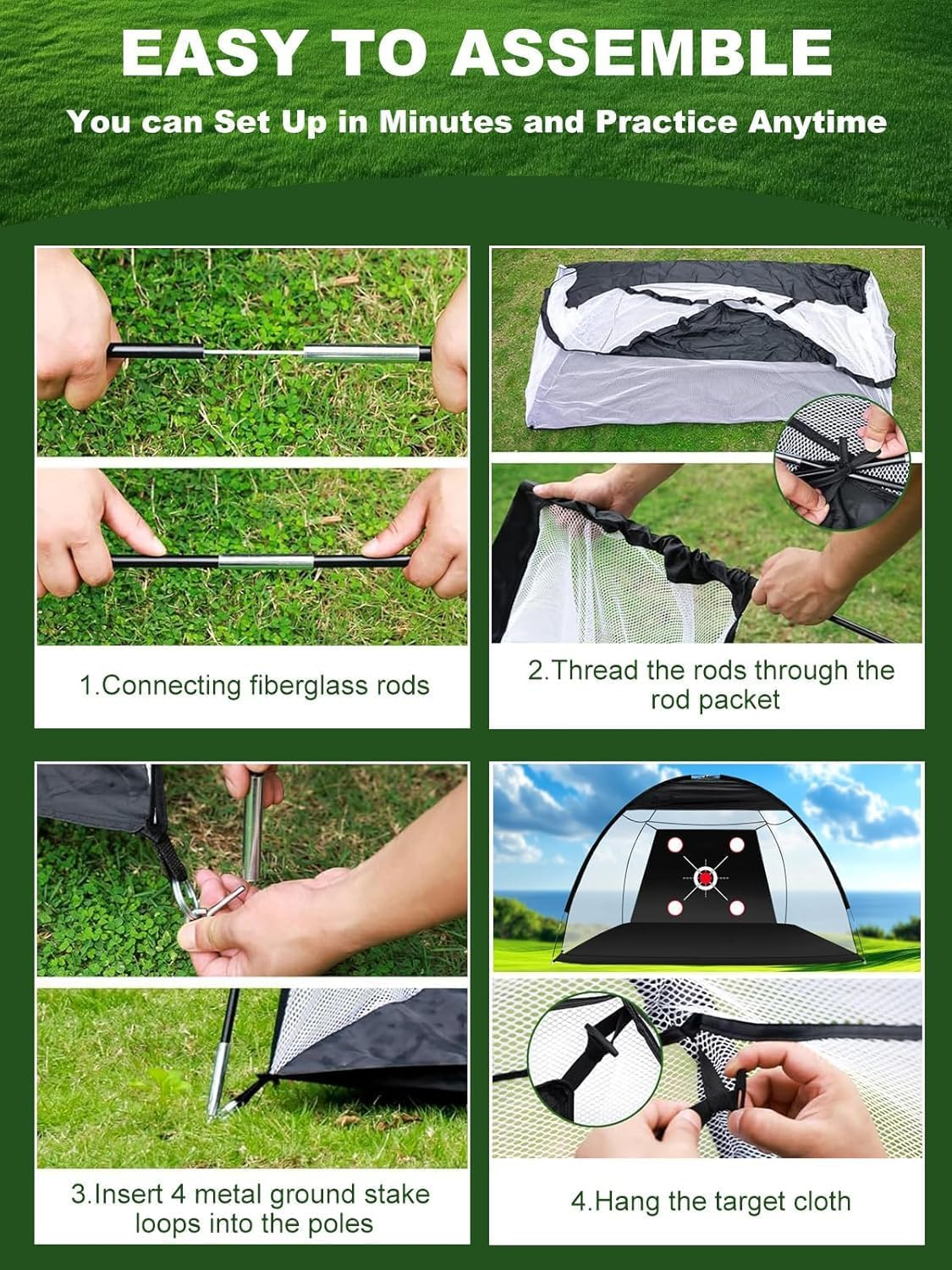 EASY TO ASSEMBLE

You can Set Up in Minutes and Practice Anytime

1.Connecting fiberglass rods

2.Thread the rods through the rod packet

3.Insert 4 metal ground stake loops into the poles

4.Hang the target cloth