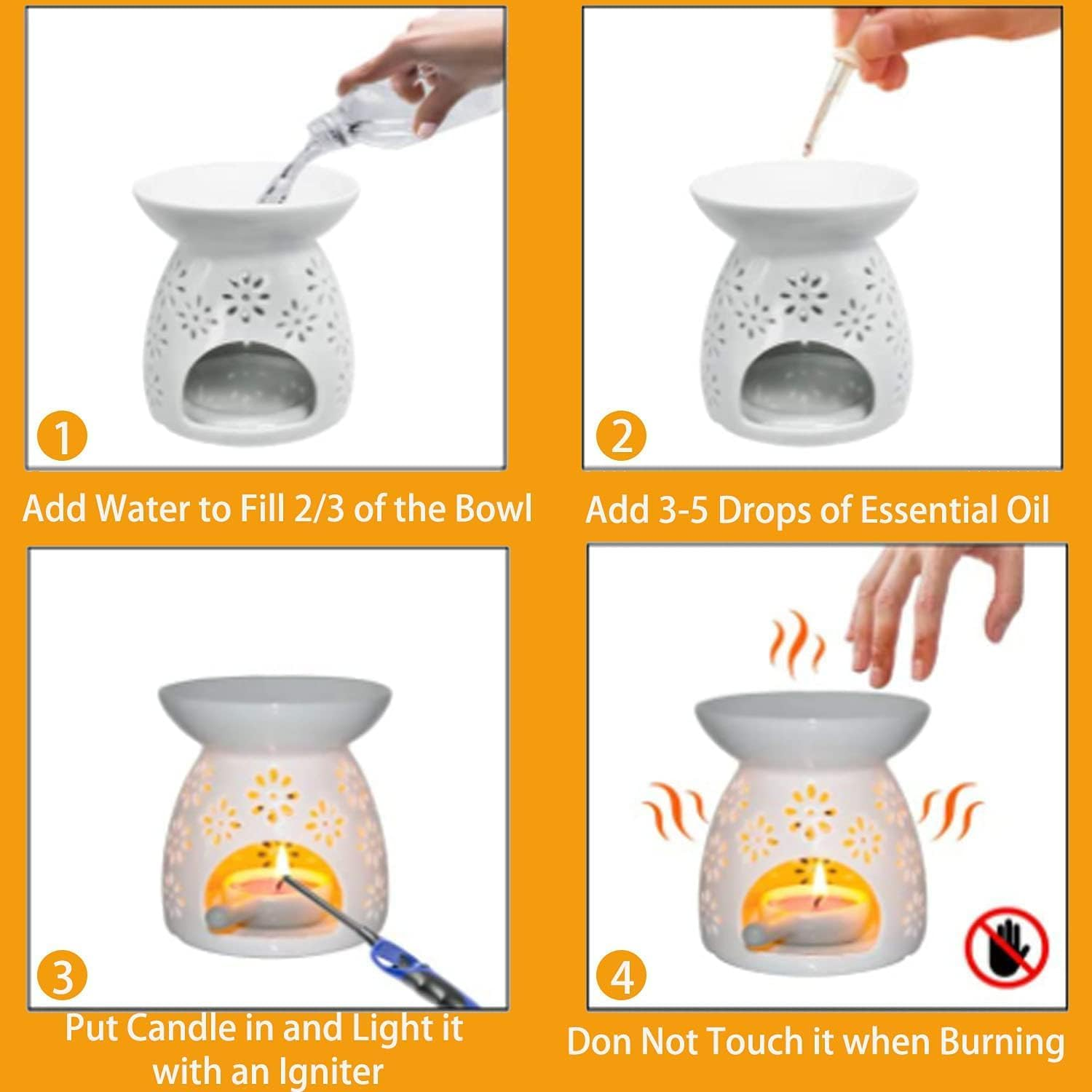 1

Add Water to Fill 2/3 of the Bowl

2

Add 3-5 Drops of Essential Oil

3

Put Candle in and Light it with an Igniter

4

Don Not Touch it when Burning