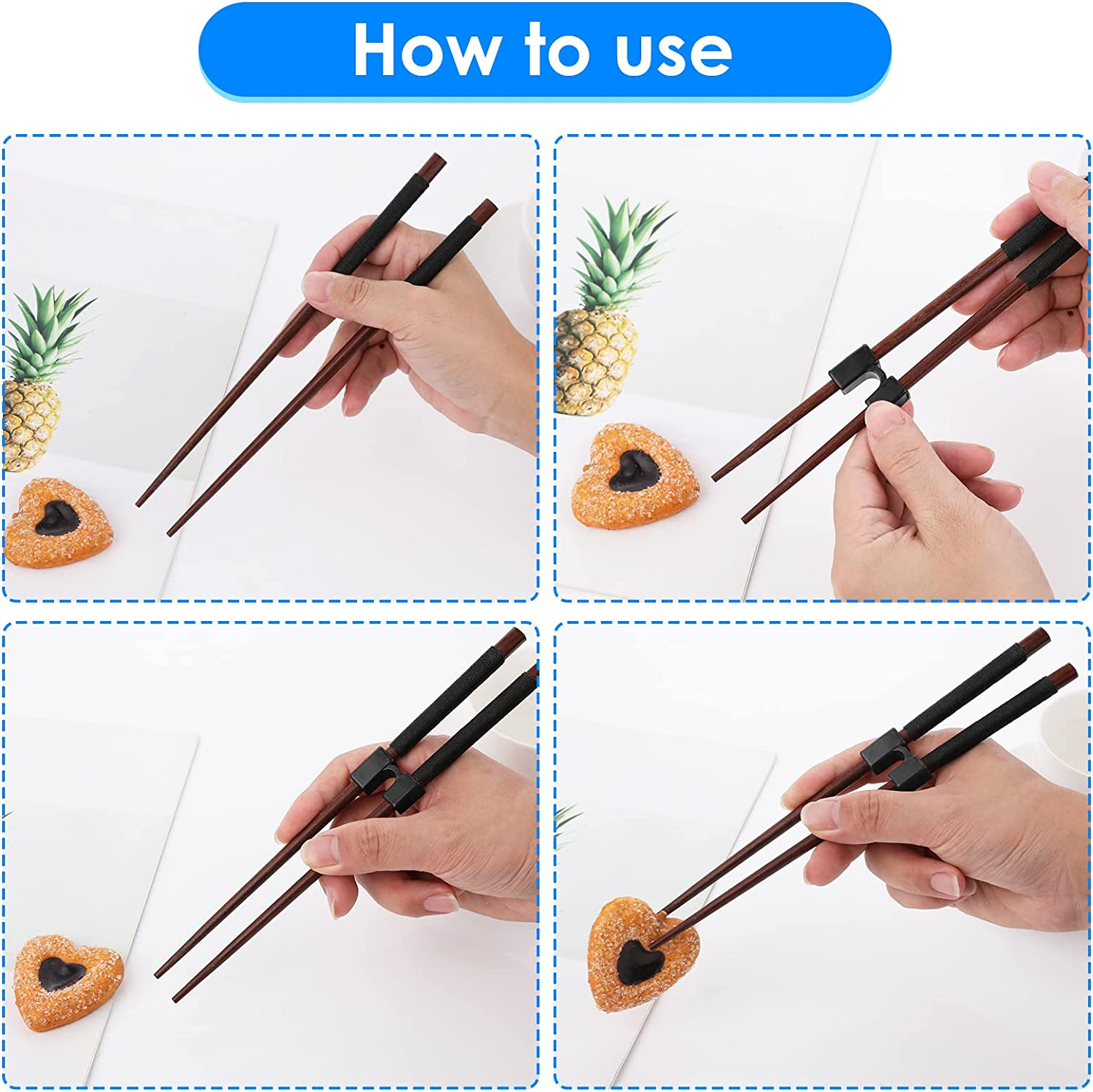 How to use