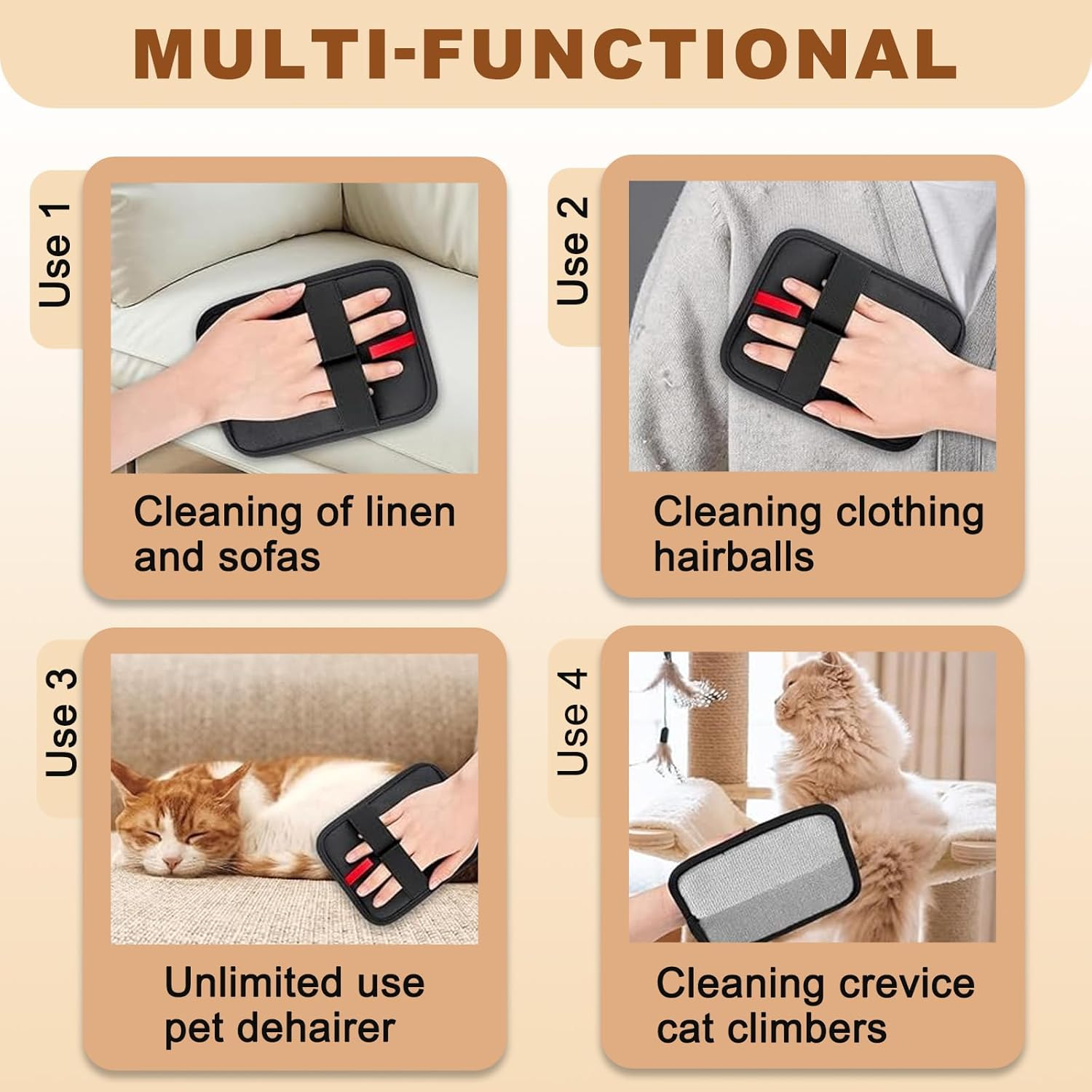 MULTI-FUNCTIONAL

Use 1

Cleaning of linen and sofas

Use 2

Cleaning clothing hairballs

Use 3

Unlimited use pet dehairer

Use 4

Cleaning crevice cat climbers