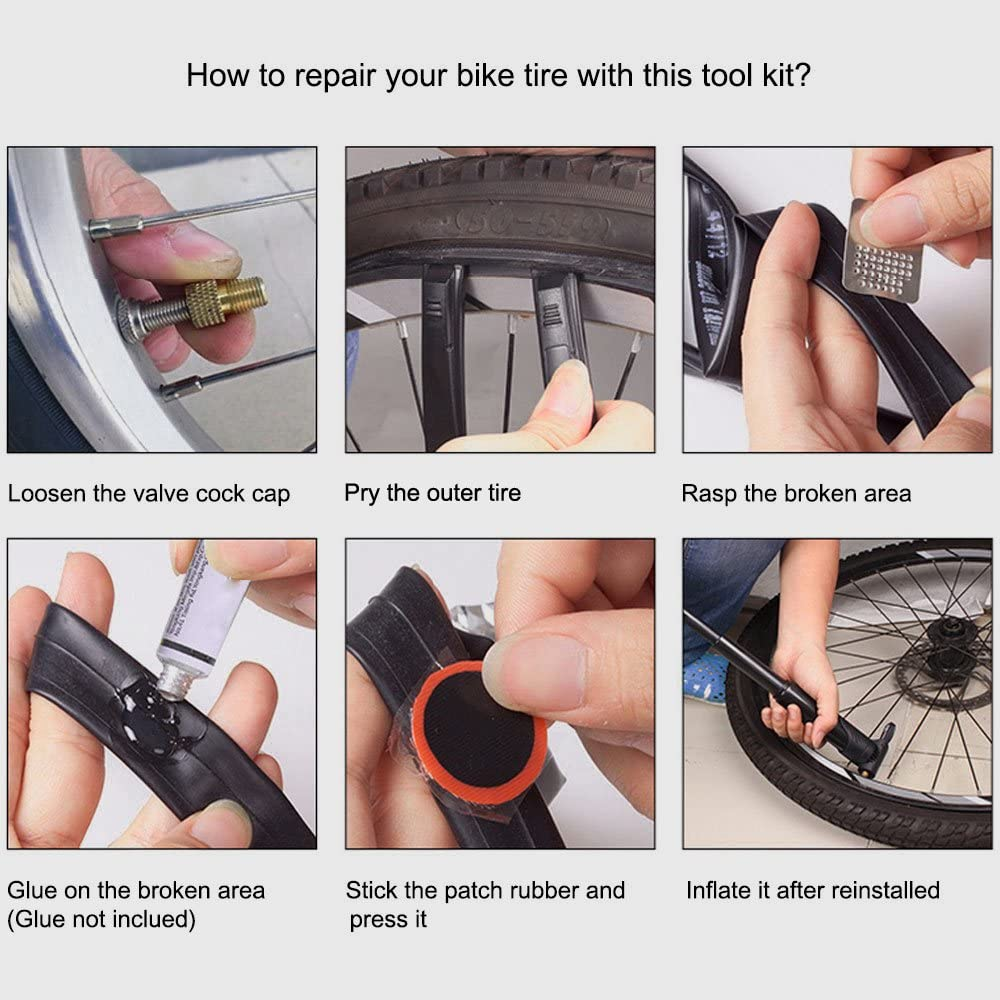 How to repair your bike tire with this tool kit?

Loosen the valve cock cap

Pry the outer tire

Rasp the broken area

Glue on the broken area (Glue not inclued)

Stick the patch rubber and press it

Inflate it after reinstalled