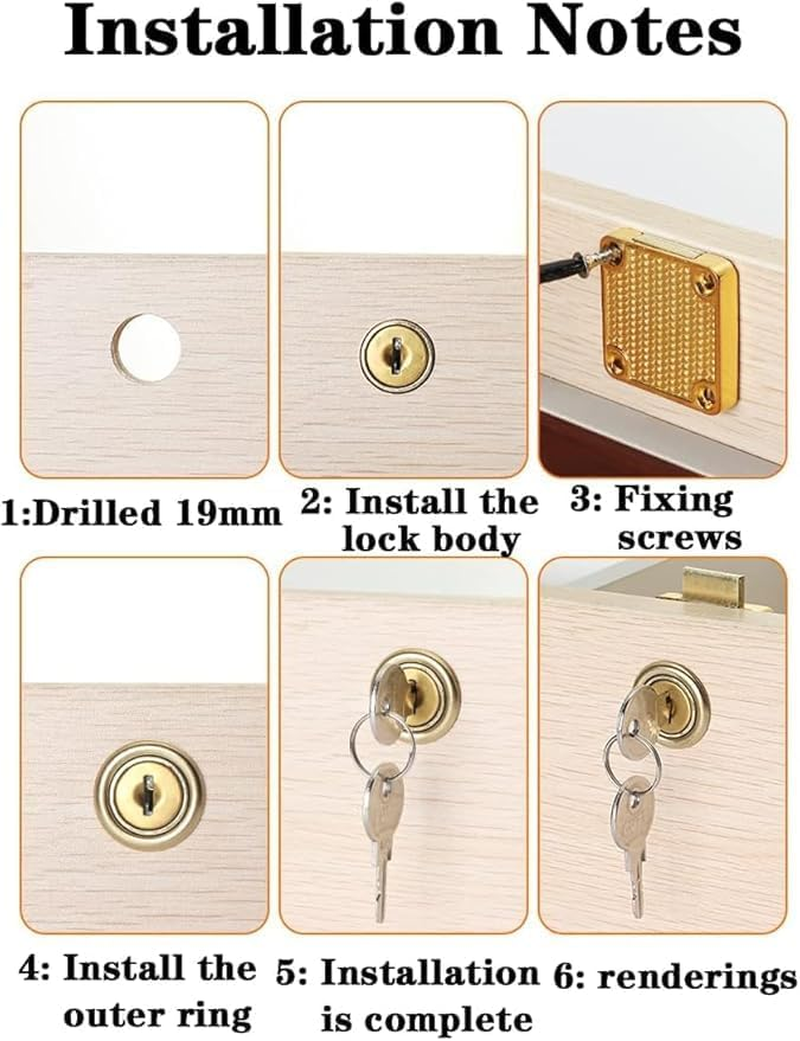 Installation Notes

1:Drilled 19mm

2: Install the lock body

3: Fixing screws

4: Install the outer ring

5: Installation is complete

6: renderings