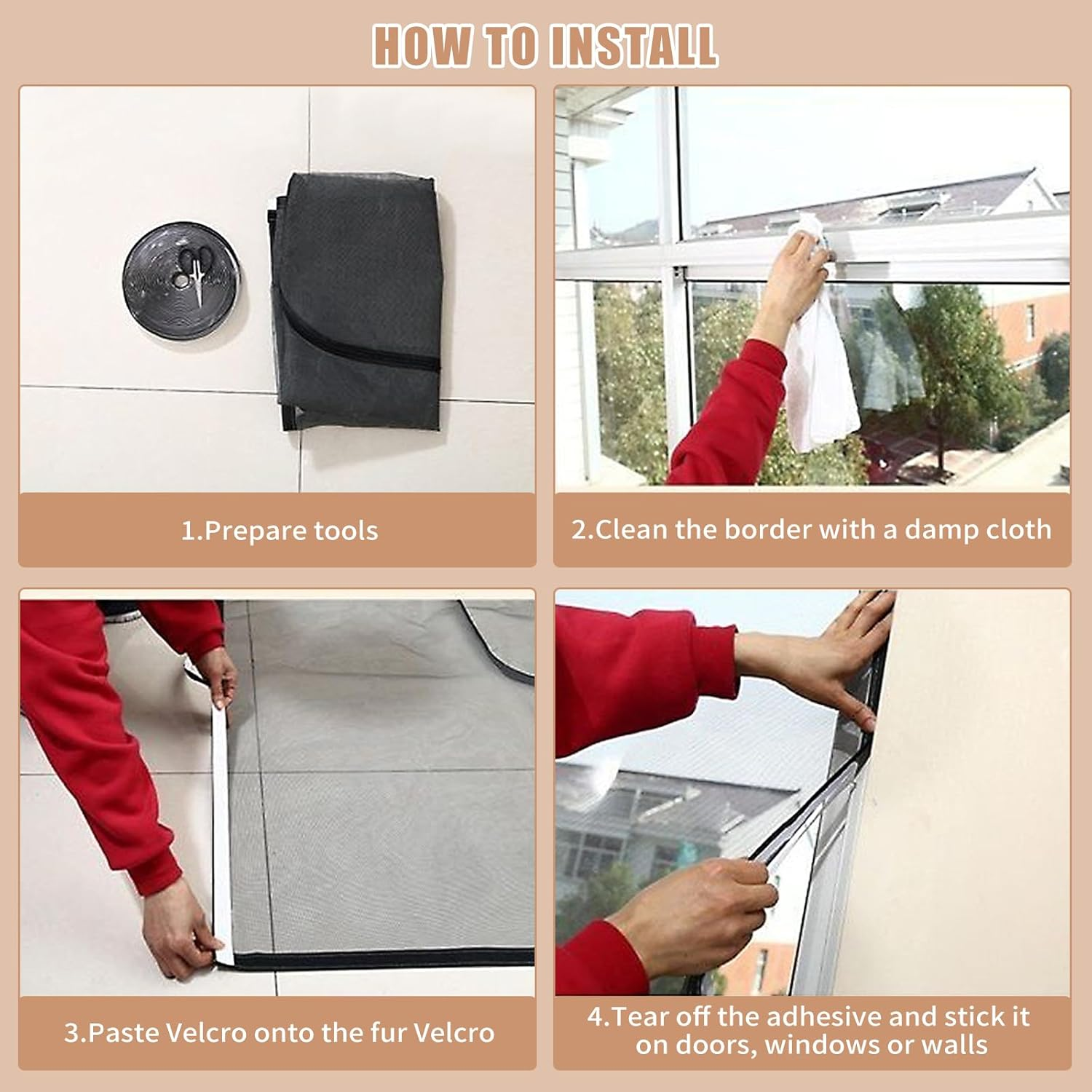 HOW TO INSTALL

1.Prepare tools

2.Clean the border with a damp cloth

3.Paste Velcro onto the fur Velcro

4.Tear off the adhesive and stick it on doors, windows or walls