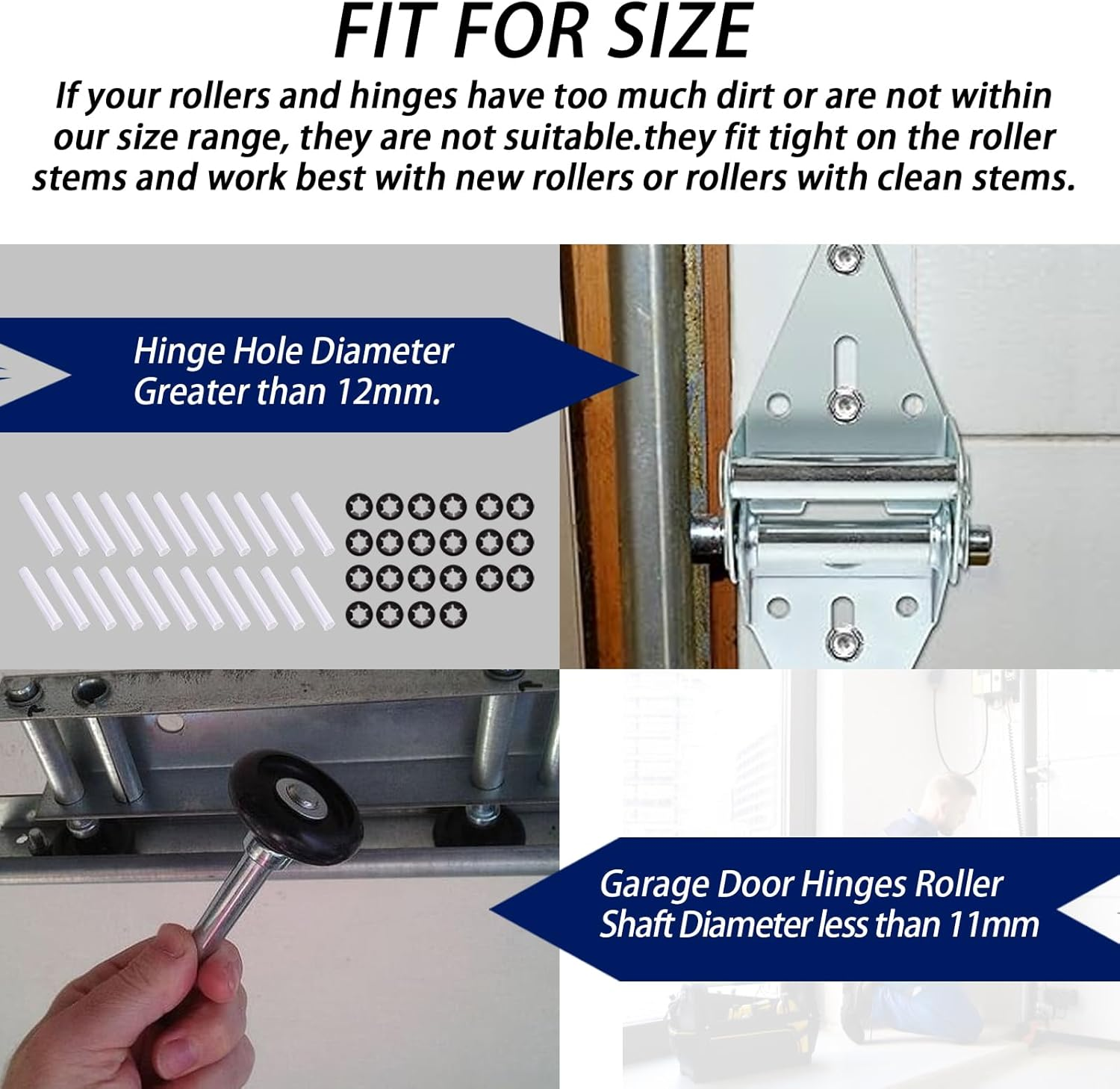 FIT FOR SIZE

If your rollers and hinges have too much dirt or are not within our size range, they are not suitable.they fit tight on the roller stems and work best with new rollers or rollers with clean stems.

Hinge Hole Diameter Greater than 12mm.

Garage Door Hinges Roller Shaft Diameter less than 11mm