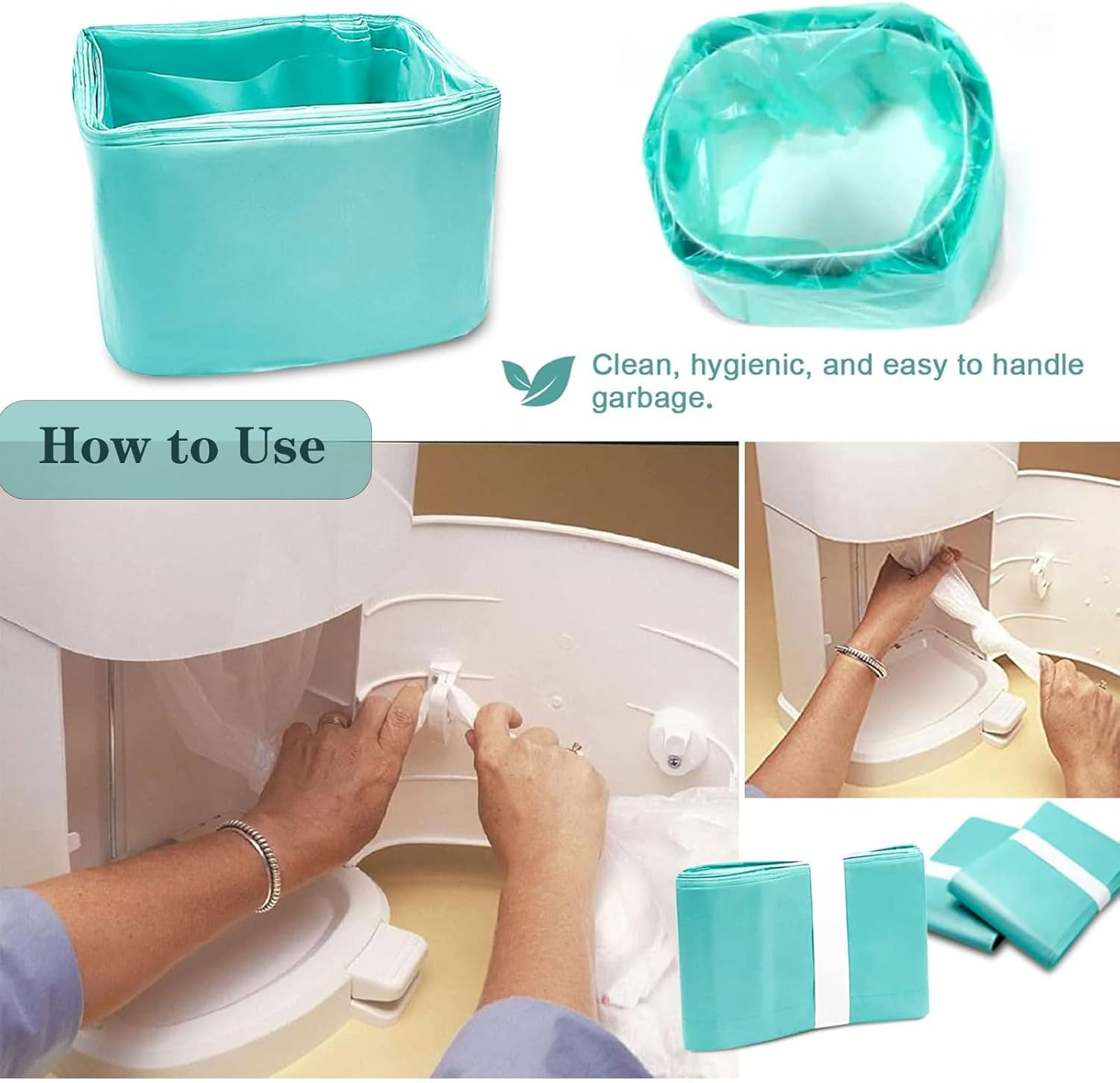 Clean, hygienic, and easy to handle garbage.

How to Use