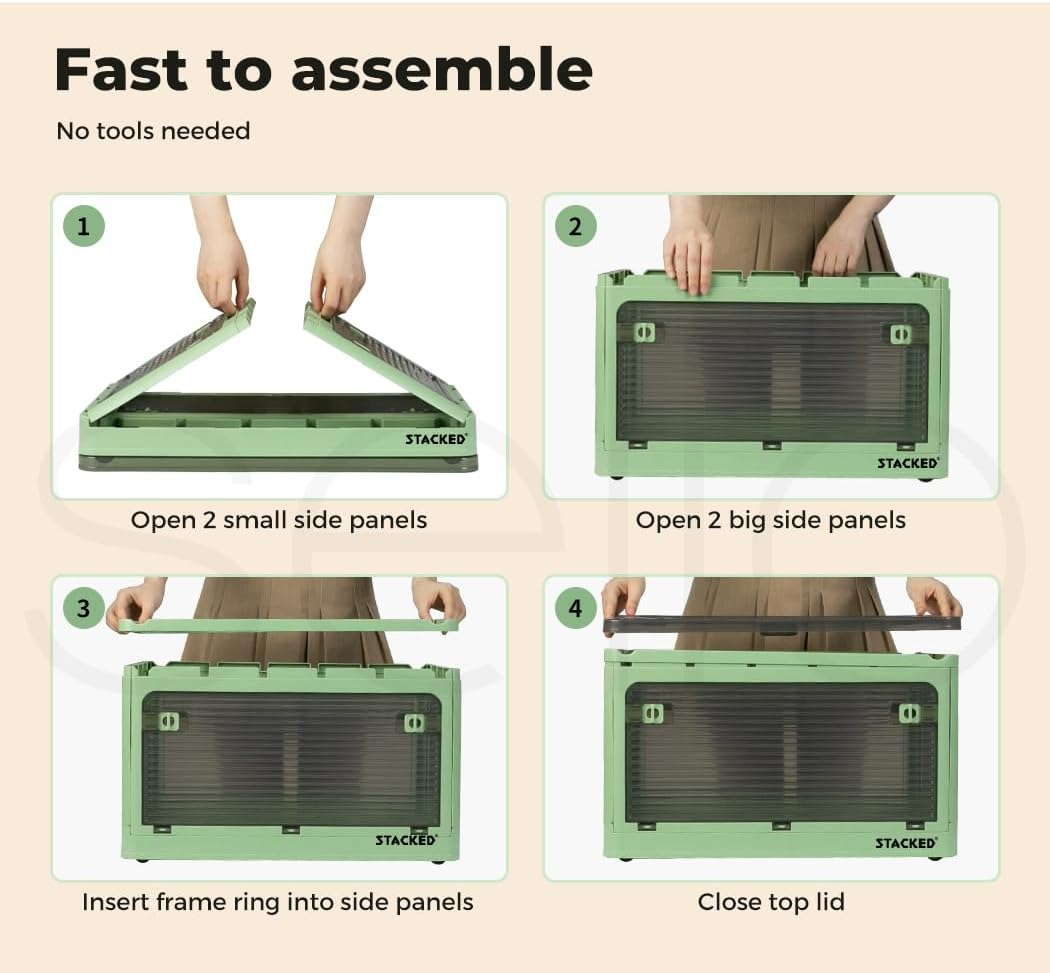 Fast to assemble

No tools needed

1

STACKED

Open 2 small side panels

2

STACKED

Open 2 big side panels

3

STACKED

Insert frame ring into side panels

4

STACKED

Close top lid