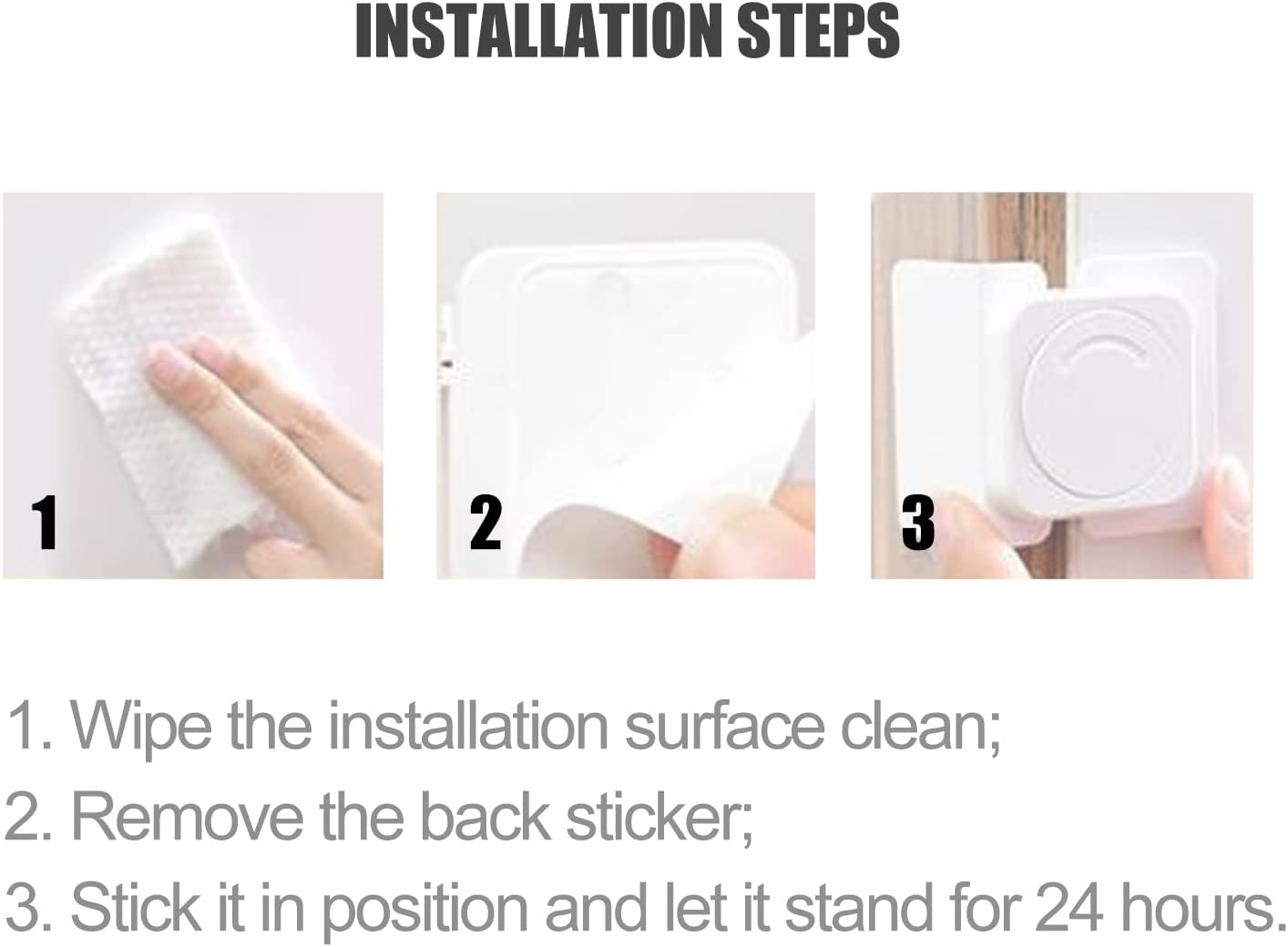 INSTALLATION STEPS

1

2

3

1. Wipe the installation surface clean;

2. Remove the back sticker;

3. Stick it in position and let it stand for 24 hours.