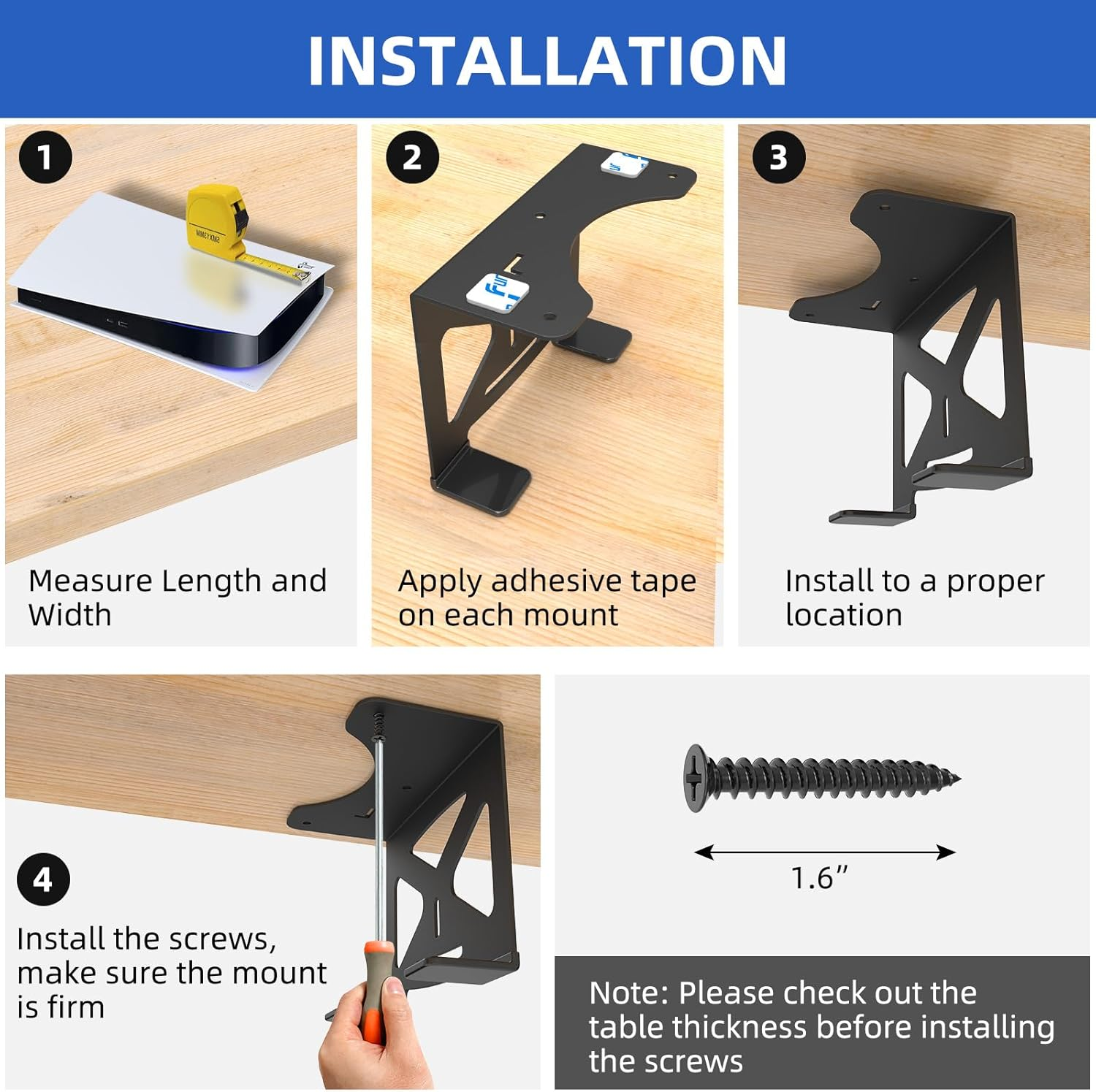 INSTALLATION

1

Measure Length and Width

2

Apply adhesive tape on each mount

3

Install to a proper location

4

Install the screws, make sure the mount is firm

1.6"

Note: Please check out the table thickness before installing the screws