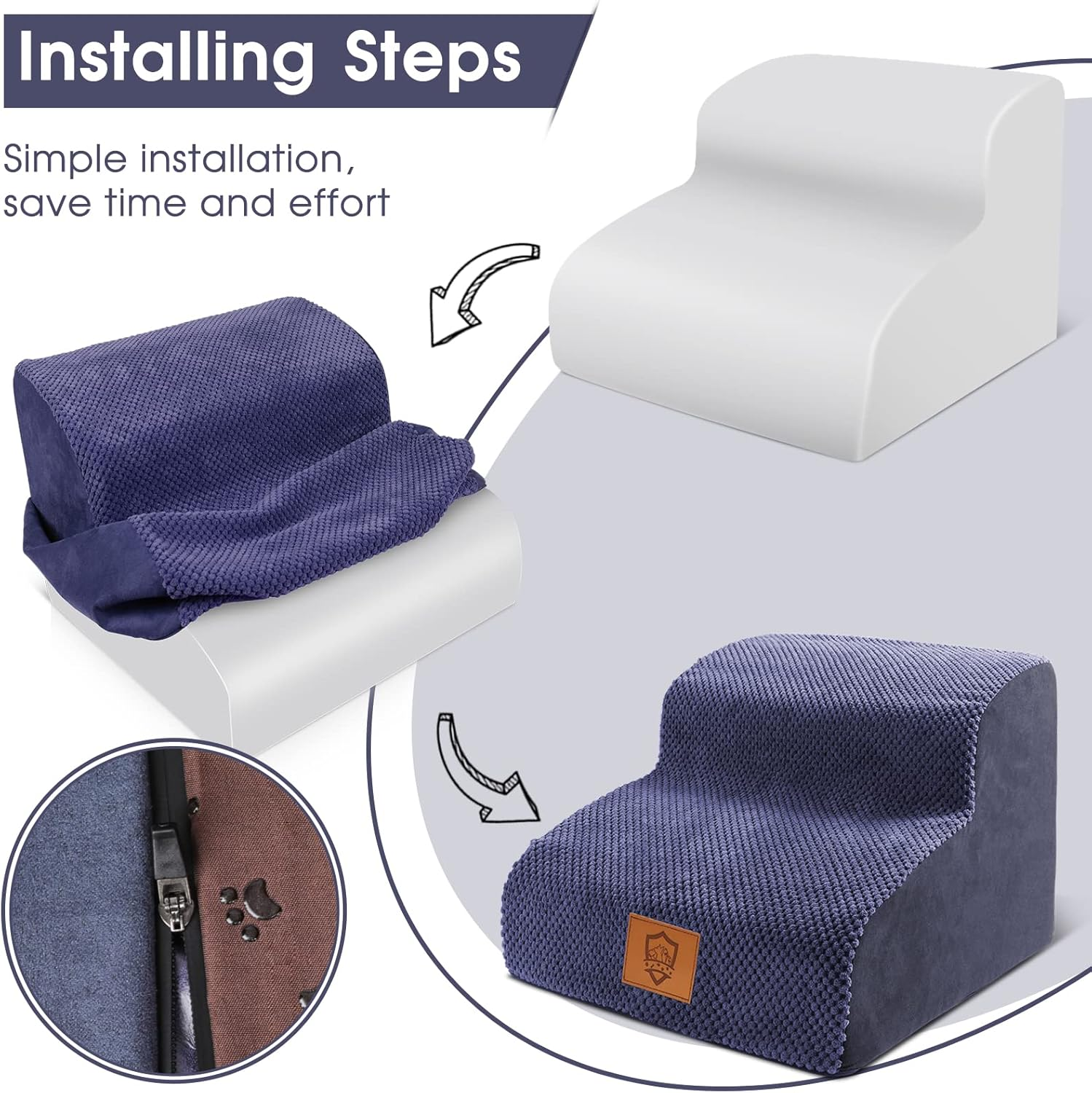 Installing Steps

Simple installation, save time and effort