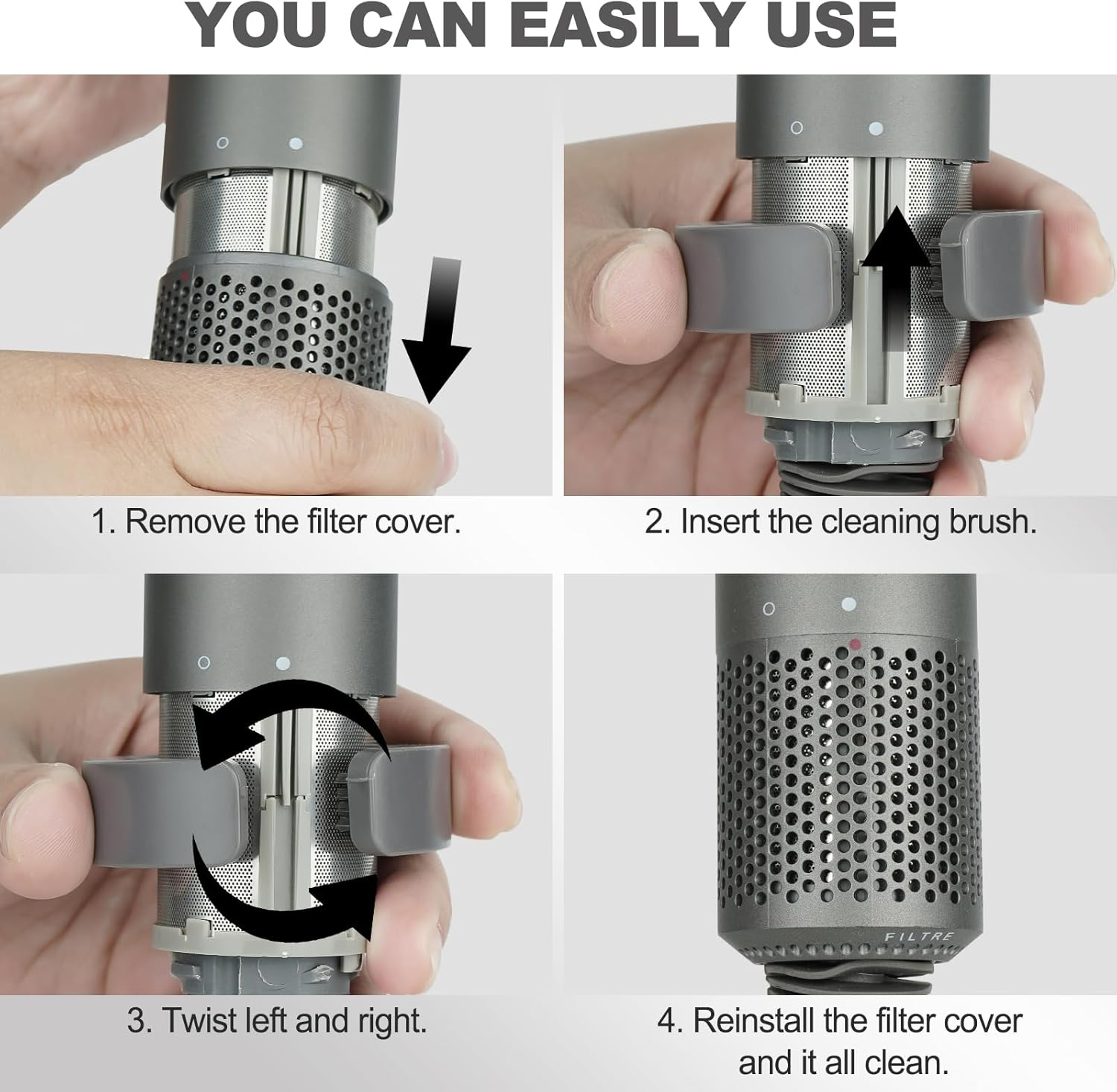 YOU CAN EASILY USE

1. Remove the filter cover.

2. Insert the cleaning brush.

3. Twist left and right.

FILTRE

4. Reinstall the filter cover and it all clean.