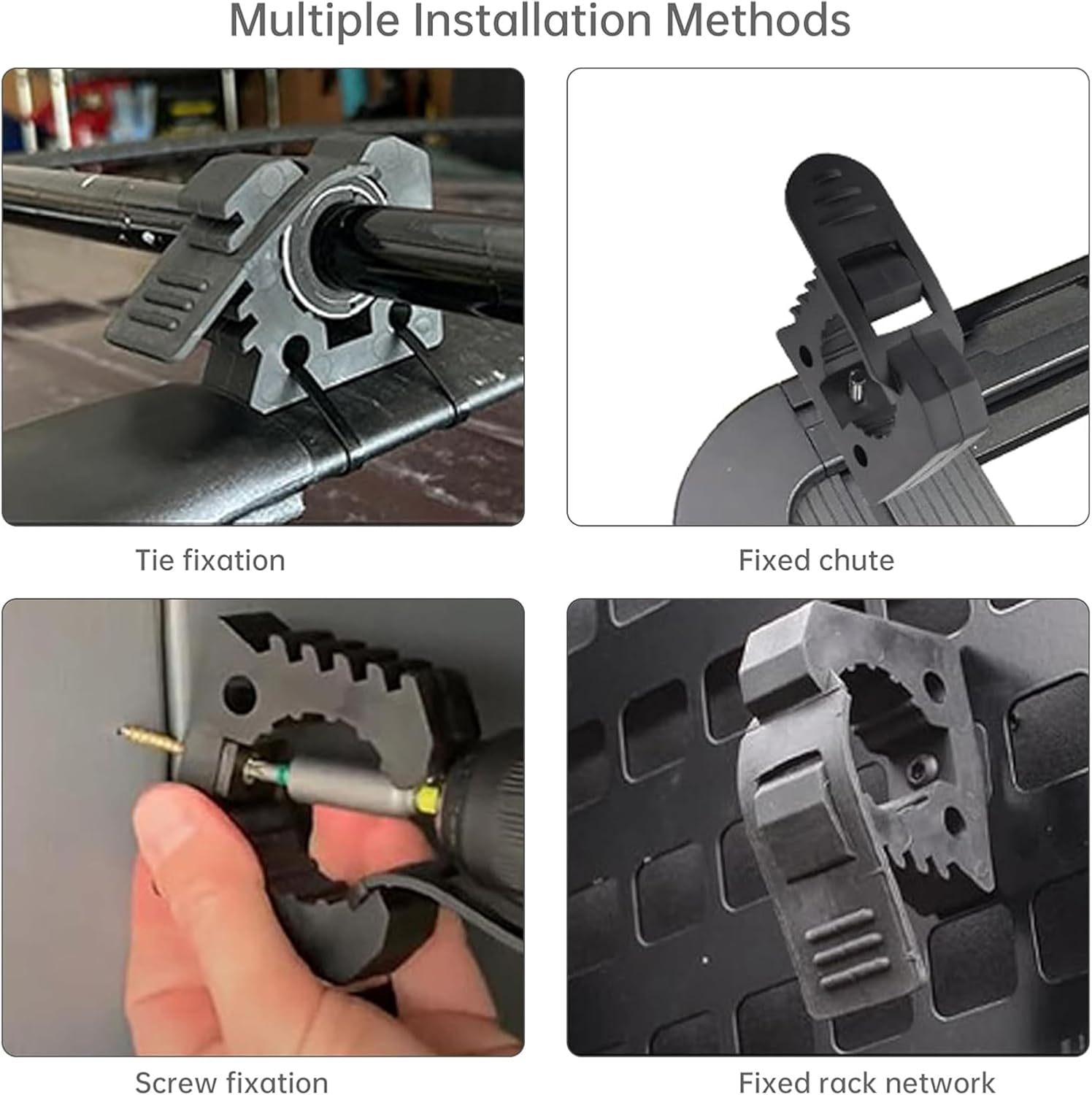 Multiple Installation Methods

Tie fixation

Fixed chute

Screw fixation

Fixed rack network